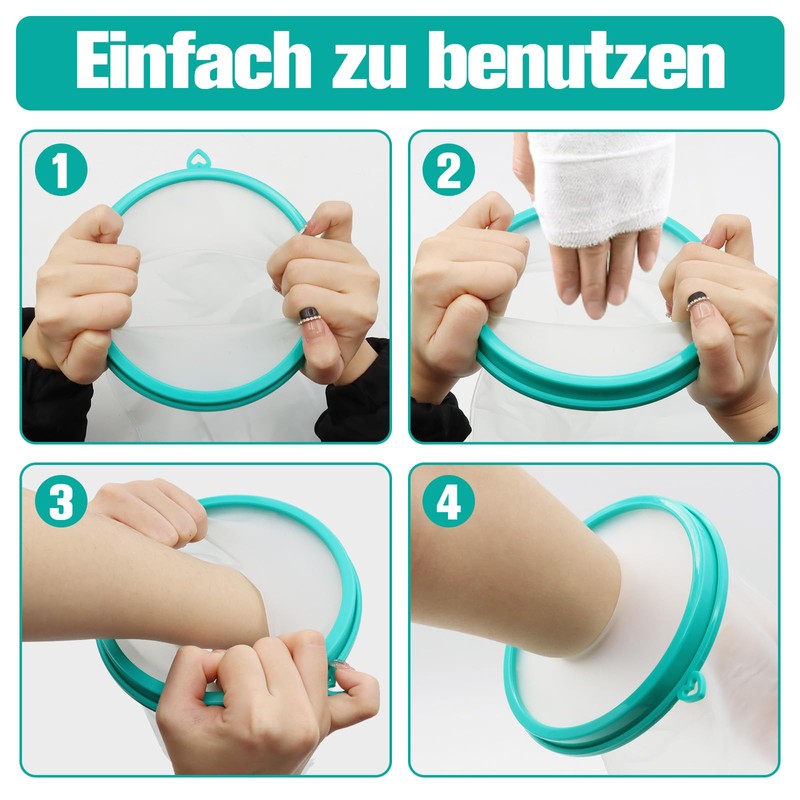 Einfach zu benutzen

1

2

3

4