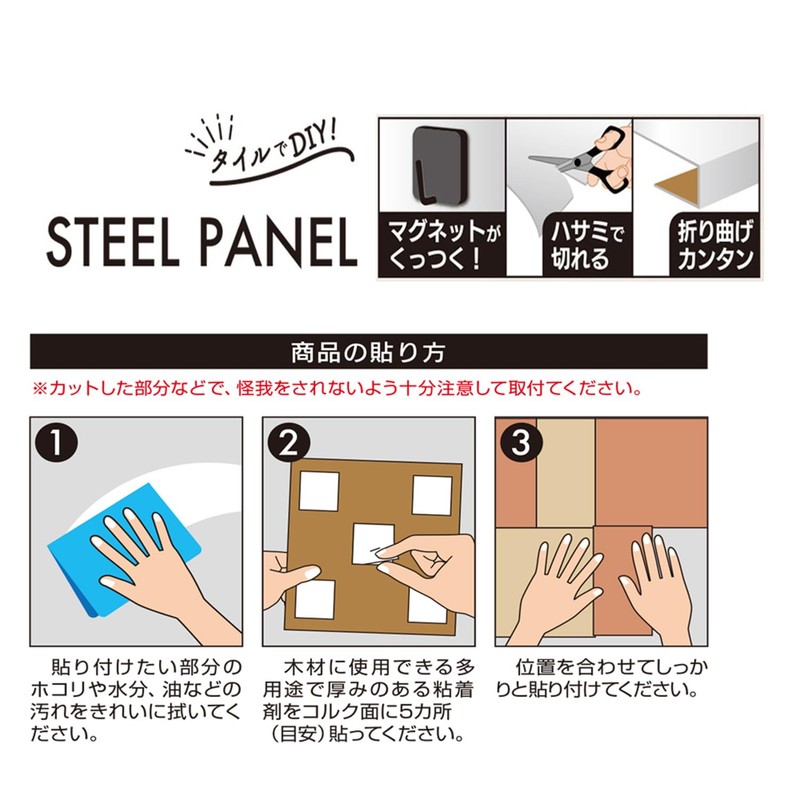 タイルでDIY!

STEEL PANEL

マグネットがくっつく!

ハサミで切れる

折り曲げカンタン

商品の貼り方

※カットした部分などで、怪我をされないよう十分注意して取付てください。

1

貼り付けたい部分のホコリや水分、油などの汚れをきれいに拭いてください。

2

木材に使用できる多用途で厚みのある粘着剤をコルク面に5カ所(目安)貼ってください。

3

位置を合わせてしっかりと貼り付けてください。