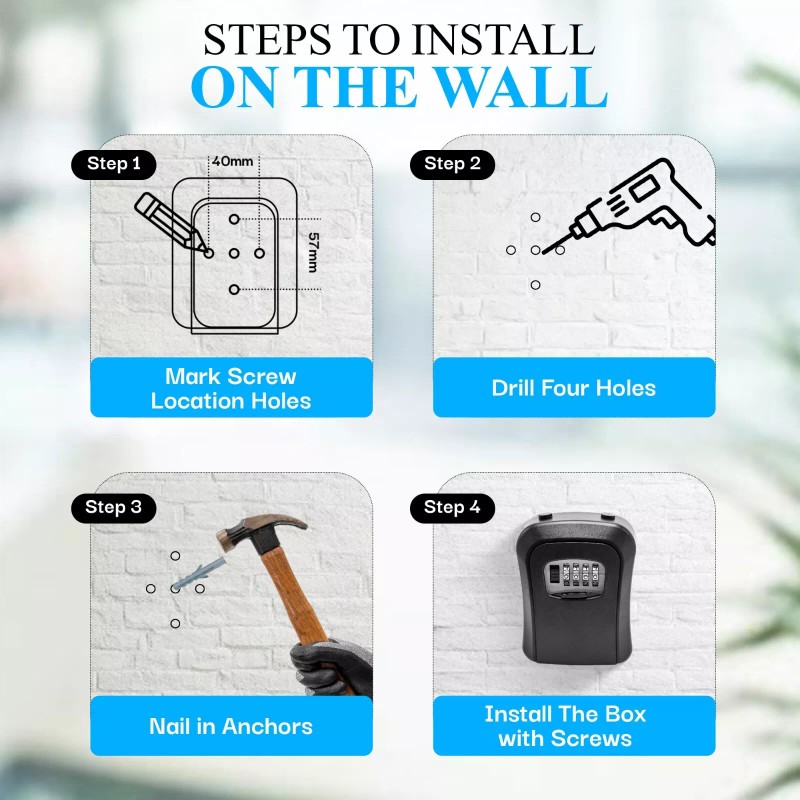 STEPS TO INSTALL
ON THE WALL

Step 1
40mm
57mm
Mark Screw Location Holes

Step 2
Drill Four Holes

Step 3
Nail in Anchors

Step 4
Install The Box with Screws