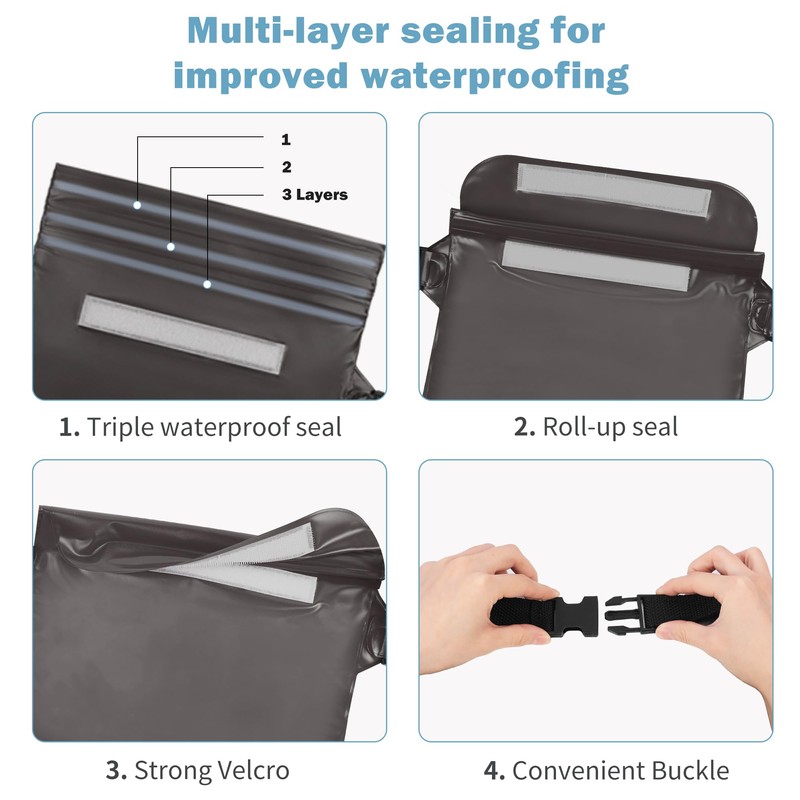 Multi-layer sealing for improved waterproofing

1
2
3 Layers

1. Triple waterproof seal

2. Roll-up seal

3. Strong Velcro

4. Convenient Buckle