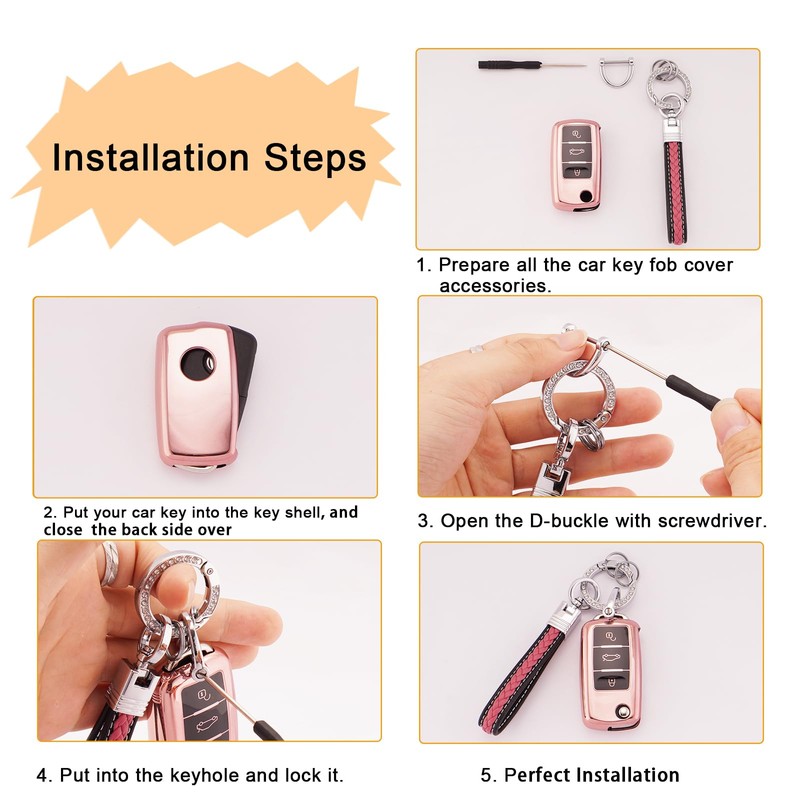 Installation Steps

1. Prepare all the car key fob cover accessories.

2. Put your car key into the key shell, and close the back side over

3. Open the D-buckle with screwdriver.

4. Put into the keyhole and lock it.

5. Perfect Installation