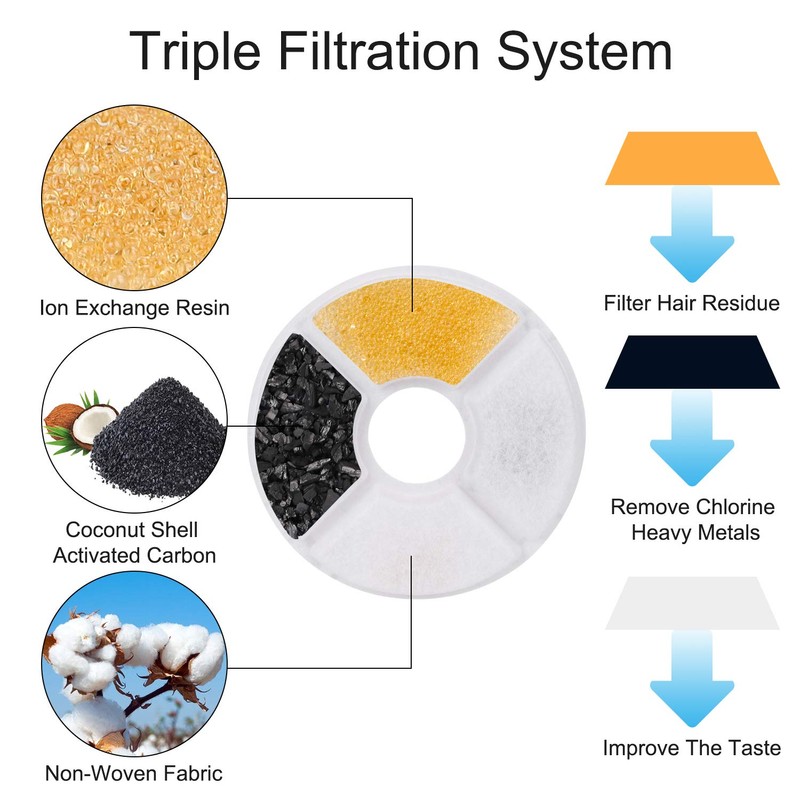 Triple Filtration System

Ion Exchange Resin

Coconut Shell
Activated Carbon

Non-Woven Fabric

Filter Hair Residue

Remove Chlorine
Heavy Metals

Improve The Taste