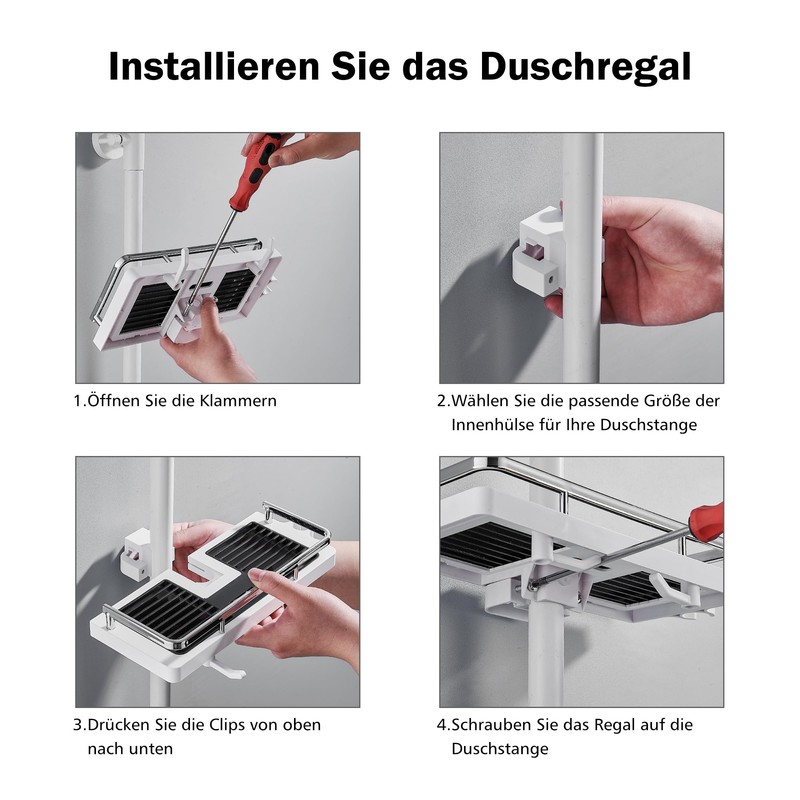 Installieren Sie das Duschregal

1.Öffnen Sie die Klammern

2.Wählen Sie die passende Größe der Innenhülse für Ihre Duschstange

3.Drücken Sie die Clips von oben nach unten

4.Schrauben Sie das Regal auf die Duschstange