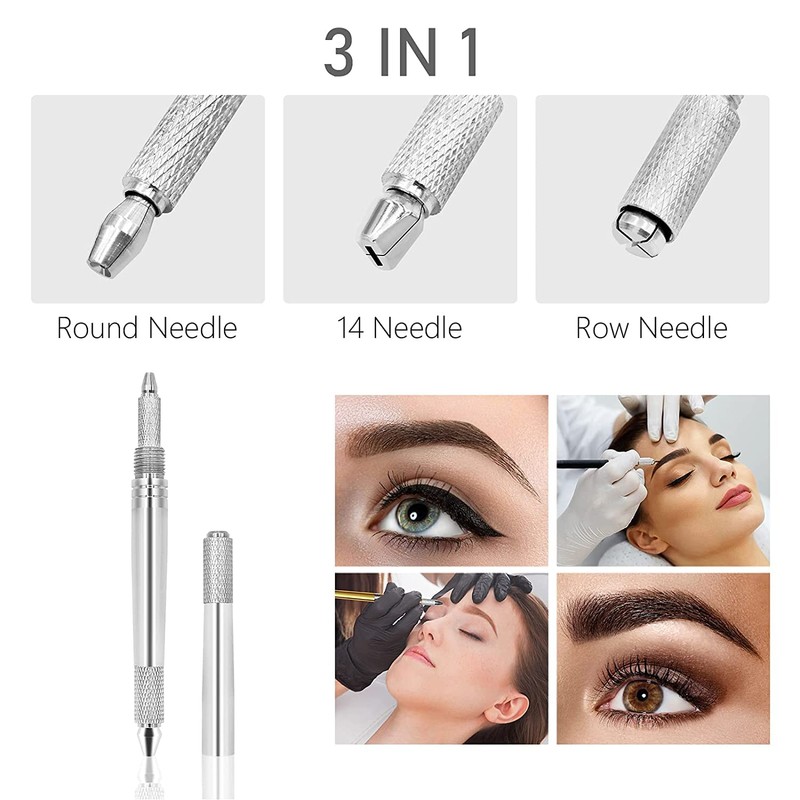 3 IN 1

Round Needle

14 Needle

Row Needle