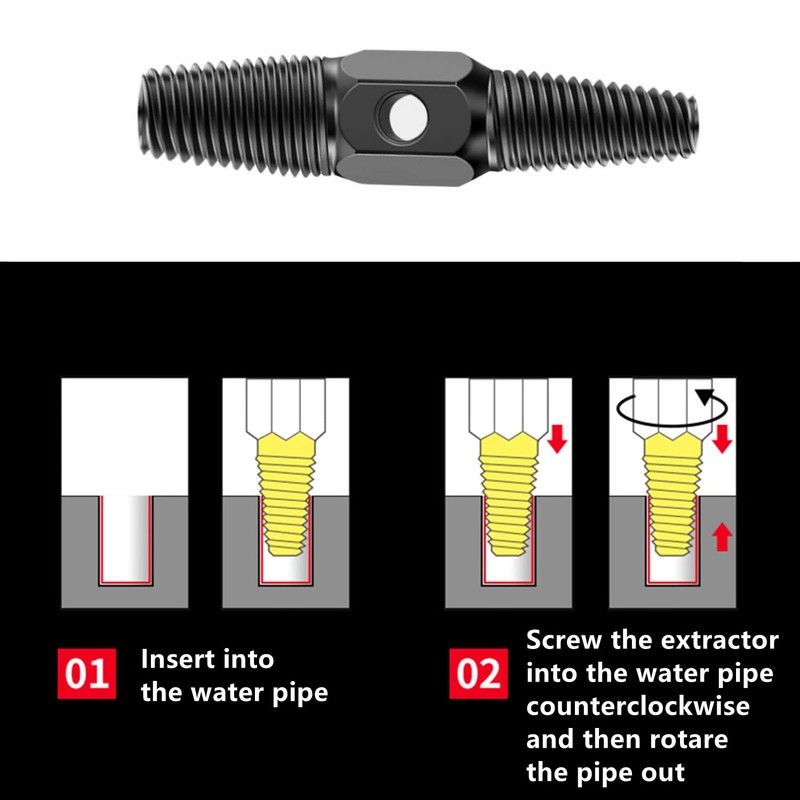 01 Insert into the water pipe

02 Screw the extractor into the water pipe counterclockwise and then rotare the pipe out