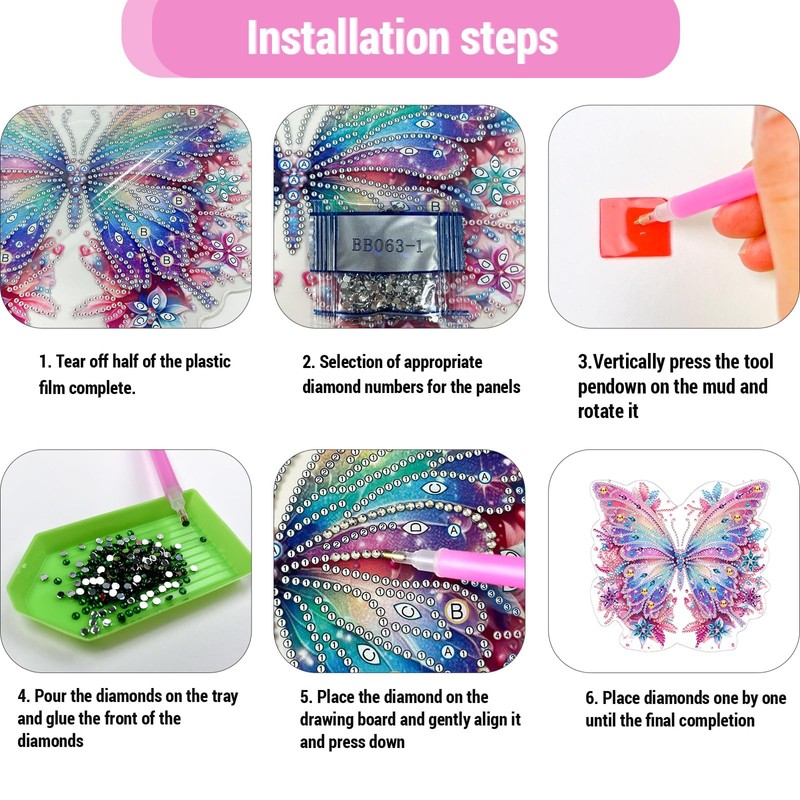 Installation steps

BB063-1

1. Tear off half of the plastic film complete.

2. Selection of appropriate diamond numbers for the panels

3.Vertically press the tool pendown on the mud and rotate it

4. Pour the diamonds on the tray and glue the front of the diamonds

5. Place the diamond on the drawing board and gently align it and press down

6. Place diamonds one by one until the final completion