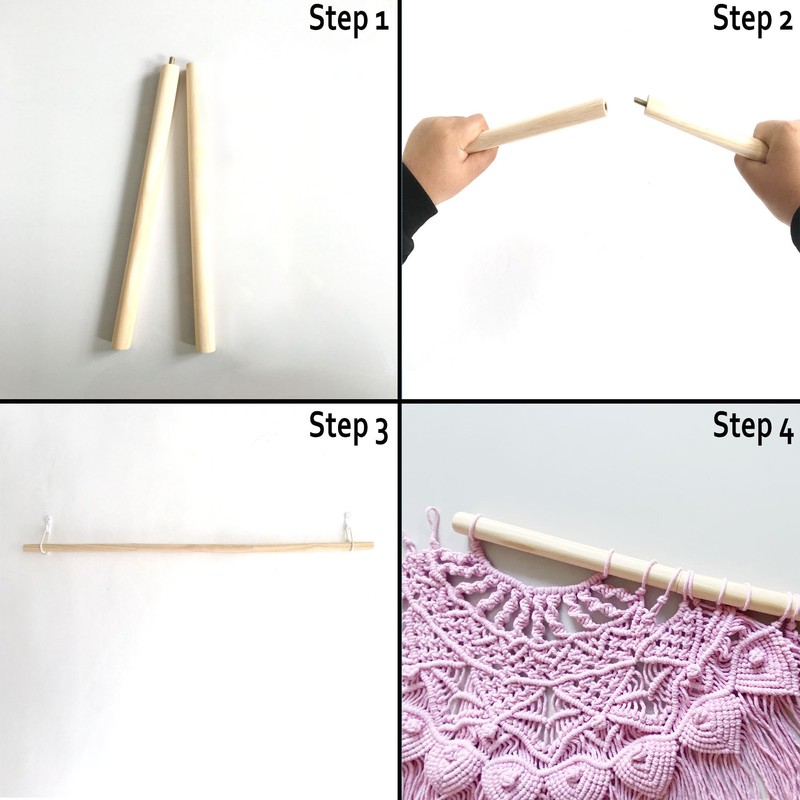 Step 1

Step 2

Step 3

Step 4