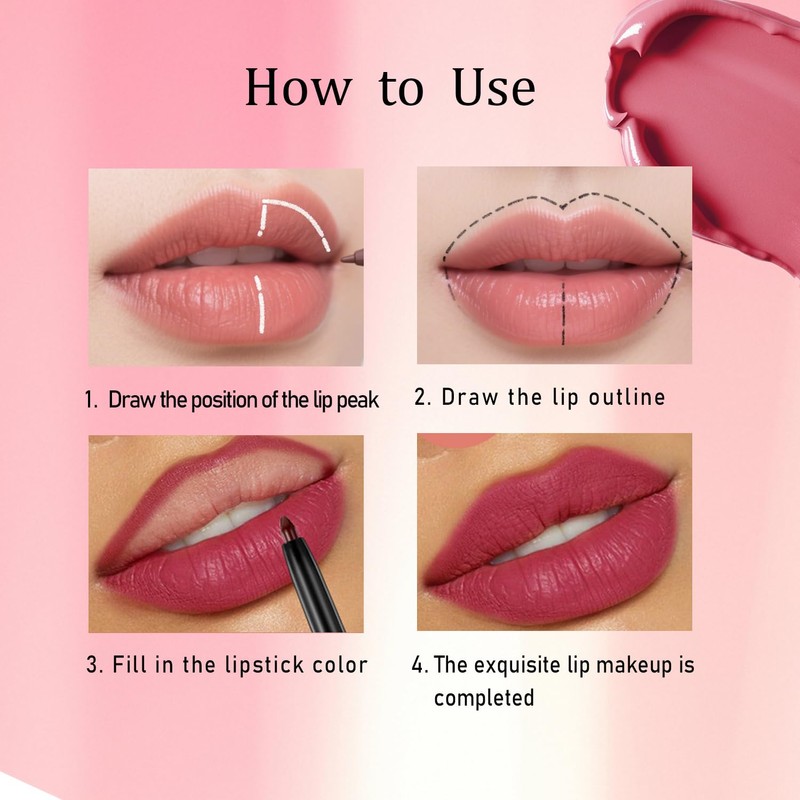 How to Use

1. Draw the position of the lip peak

2. Draw the lip outline

3. Fill in the lipstick color

4. The exquisite lip makeup is completed