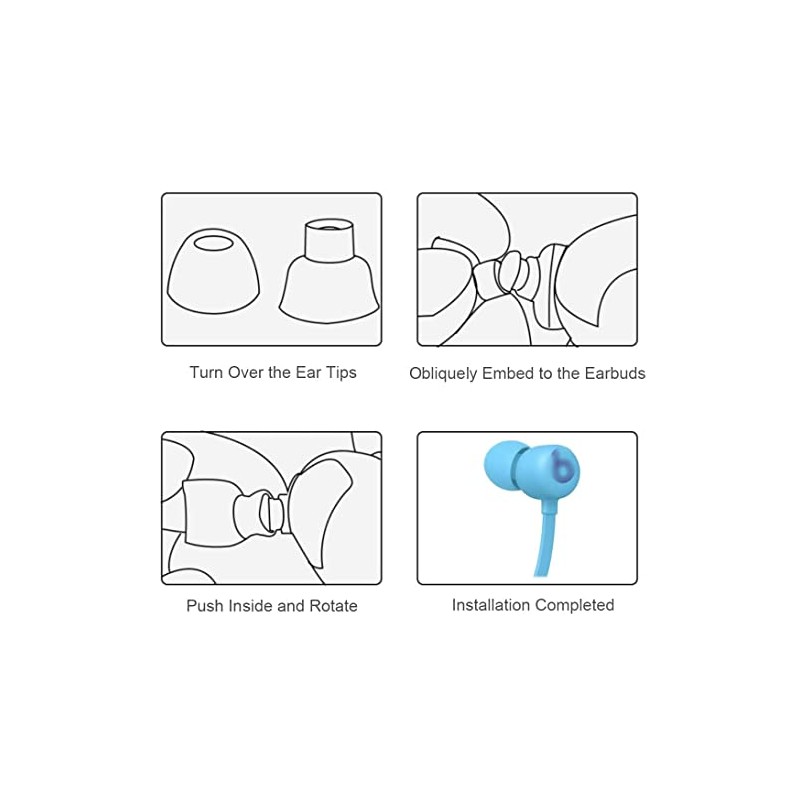 Turn Over the Ear Tips

Obliquely Embed to the Earbuds

Push Inside and Rotate

Installation Completed