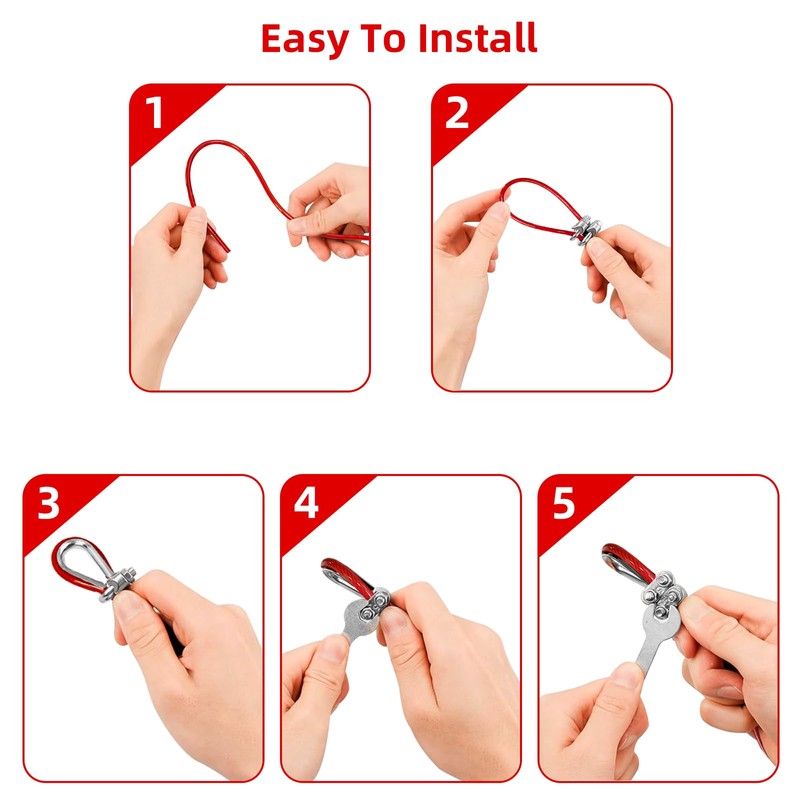 Easy To Install

1

2

3

4

5