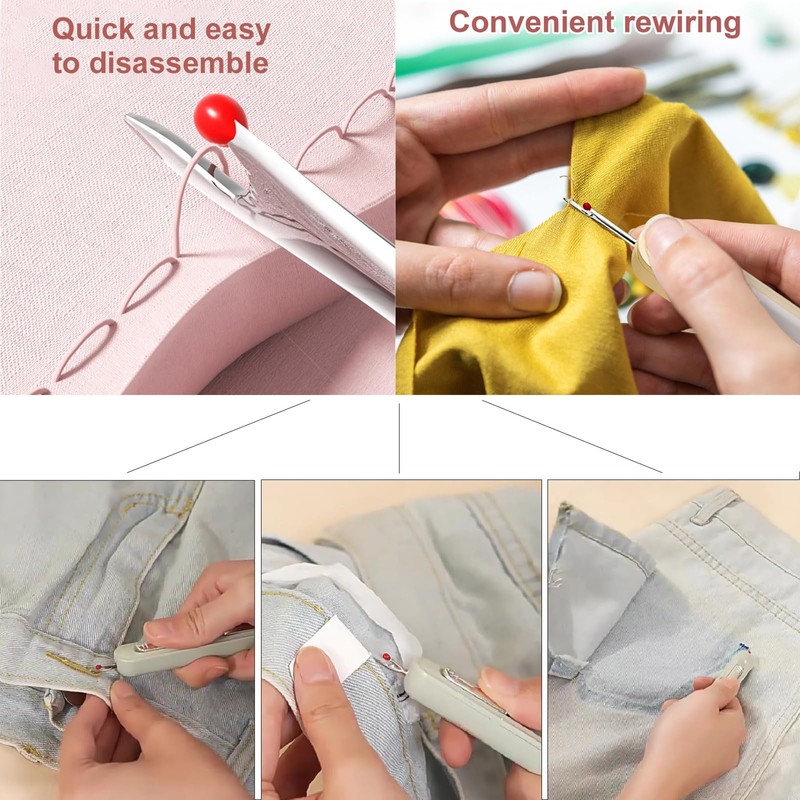 Quick and easy to disassemble

Convenient rewiring