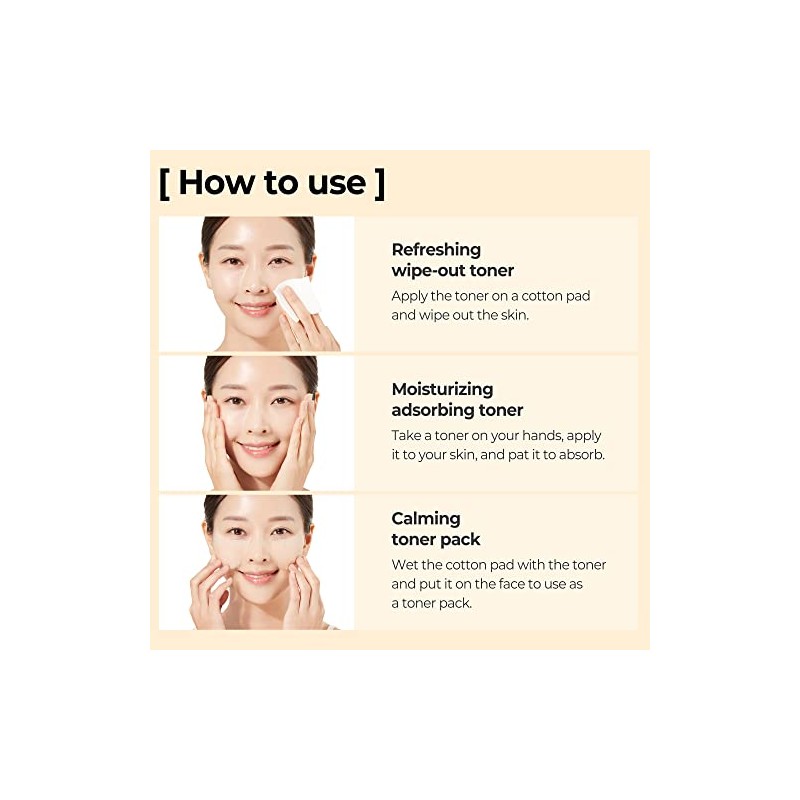 [ How to use ]

Refreshing wipe-out toner
Apply the toner on a cotton pad and wipe out the skin.

Moisturizing adsorbing toner
Take a toner on your hands, apply it to your skin, and pat it to absorb.

Calming toner pack
Wet the cotton pad with the toner and put it on the face to use as a toner pack.