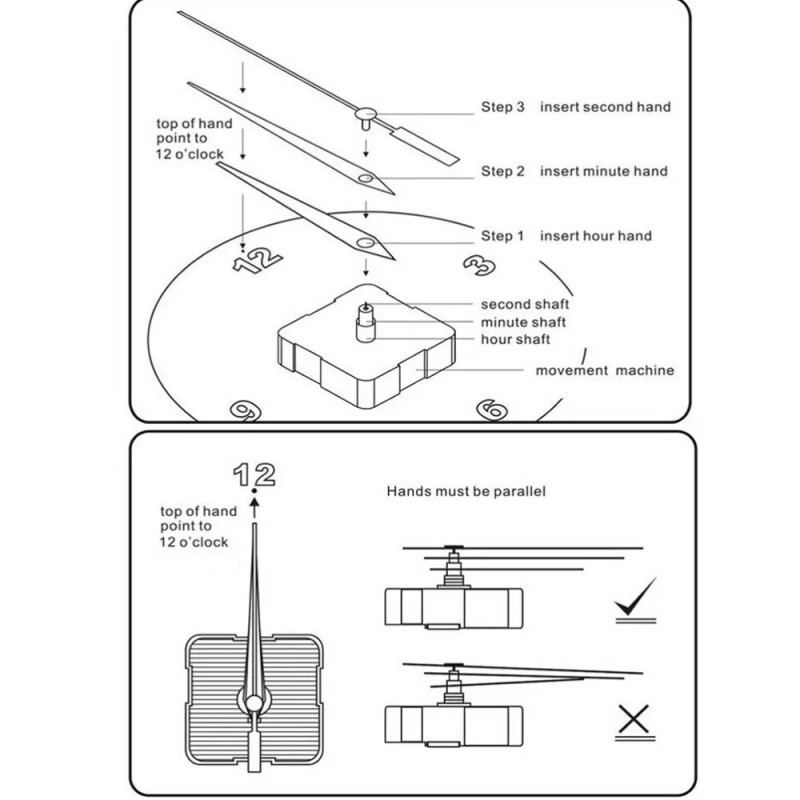 top of hand point to 12 o'clock

Step 3 insert second hand

Step 2 insert minute hand

Step 1 insert hour hand

12

3

second shaft
minute shaft
hour shaft

movement machine

9

6

12

top of hand point to 12 o'clock

Hands must be parallel