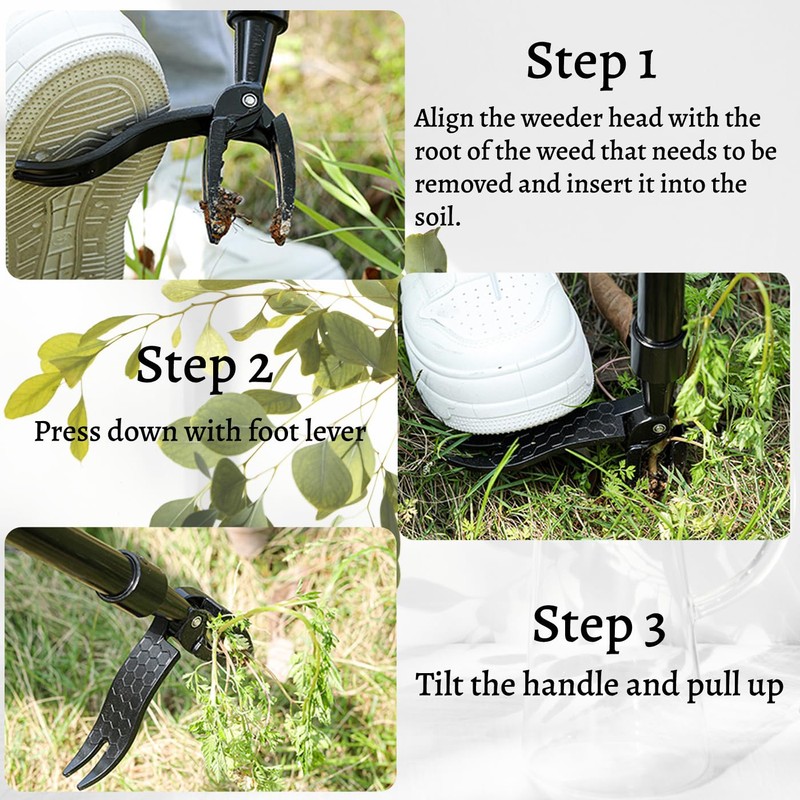 Step 1

Align the weeder head with the root of the weed that needs to be removed and insert it into the soil.

Step 2

Press down with foot lever

Step 3

Tilt the handle and pull up