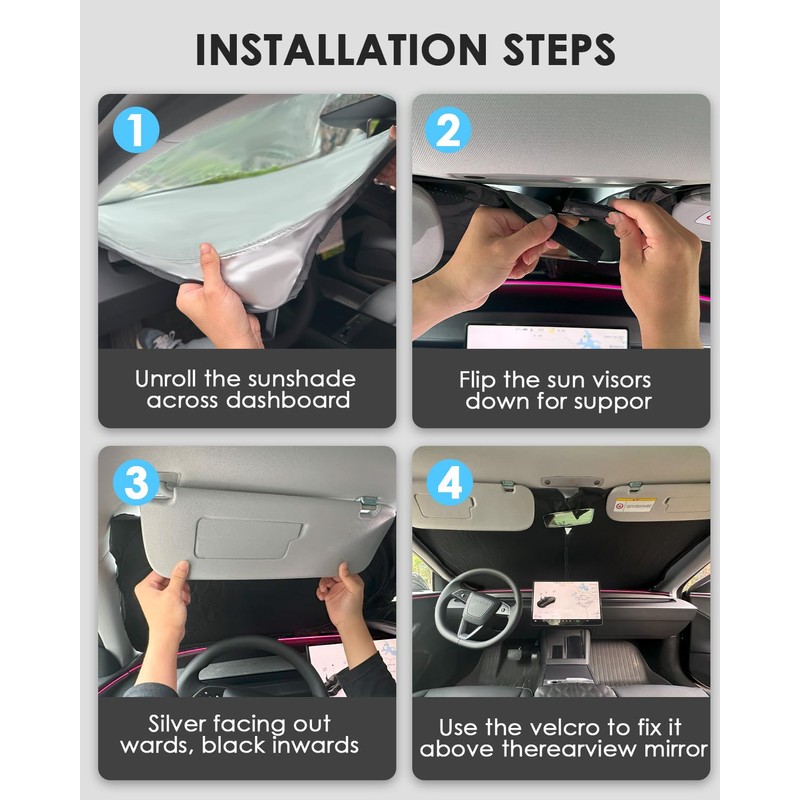 INSTALLATION STEPS

1

Unroll the sunshade across dashboard

2

Flip the sun visors down for suppor

3

Silver facing out wards, black inwards

4

Use the velcro to fix it above therearview mirror