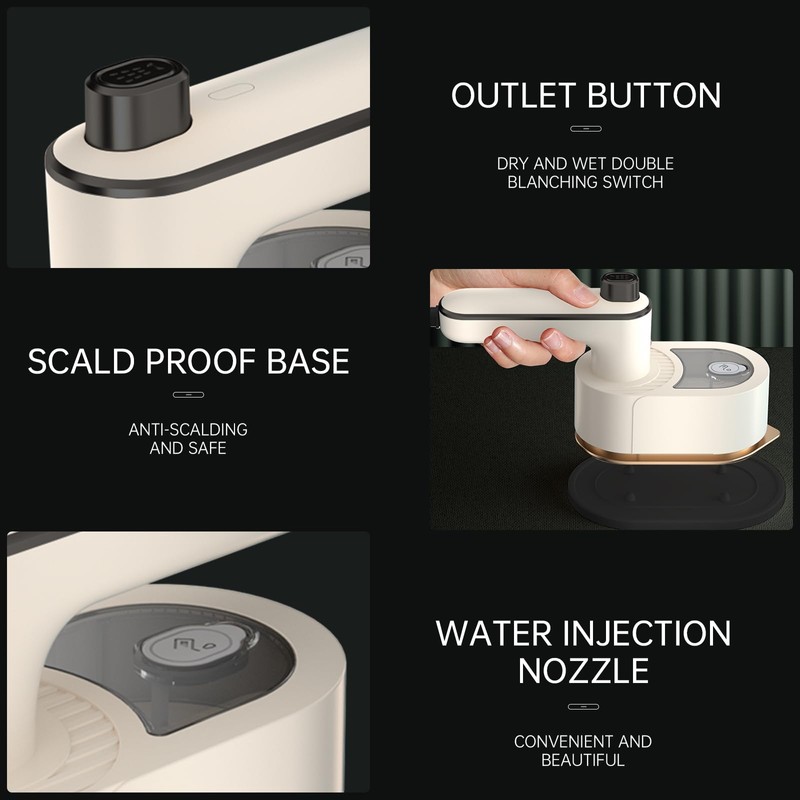 OUTLET BUTTON

DRY AND WET DOUBLE BLANCHING SWITCH

SCALD PROOF BASE

ANTI-SCALDING AND SAFE

WATER INJECTION NOZZLE

CONVENIENT AND BEAUTIFUL