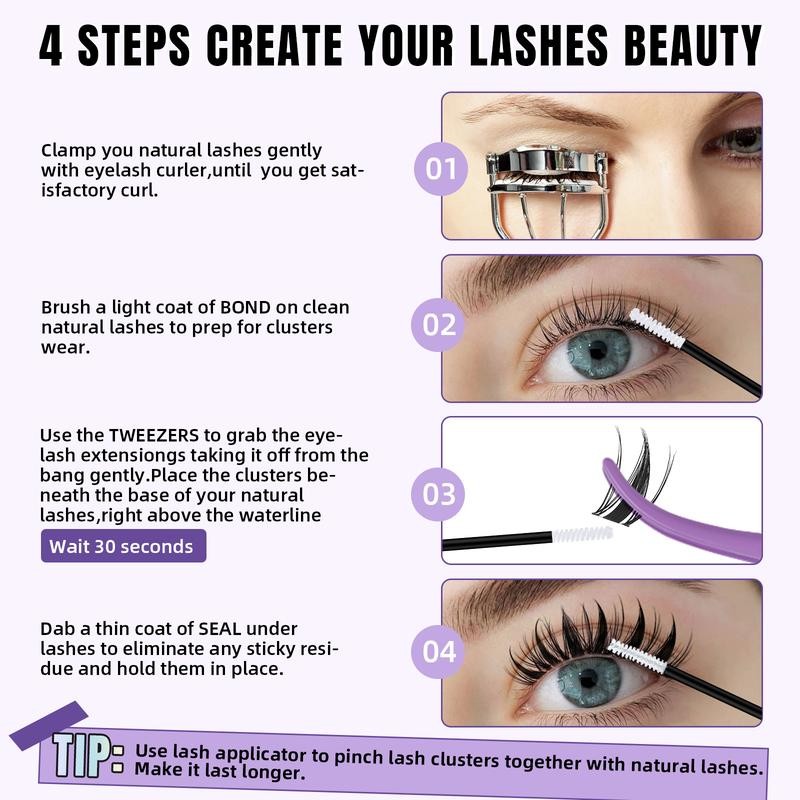 4 STEPS CREATE YOUR LASHES BEAUTY

Clamp you natural lashes gently with eyelash curler,until you get satisfactory curl.

01

Brush a light coat of BOND on clean natural lashes to prep for clusters wear.

02

Use the TWEEZERS to grab the eyelash extensiongs taking it off from the bang gently.Place the clusters beneath the base of your natural lashes,right above the waterline

Wait 30 seconds

03

Dab a thin coat of SEAL under lashes to eliminate any sticky residue and hold them in place.

04

TIP: Use lash applicator to pinch lash clusters together with natural lashes. Make it last longer.