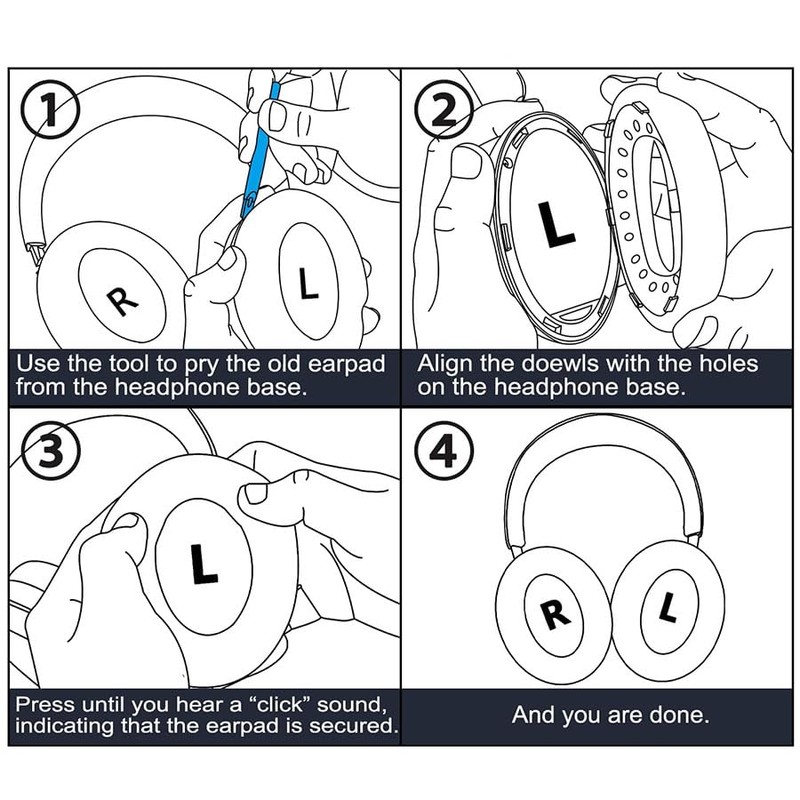 1

R

L

Use the tool to pry the old earpad from the headphone base.

2

L

Align the doewls with the holes on the headphone base.

3

L

Press until you hear a “click” sound, indicating that the earpad is secured.

4

R

L

And you are done.