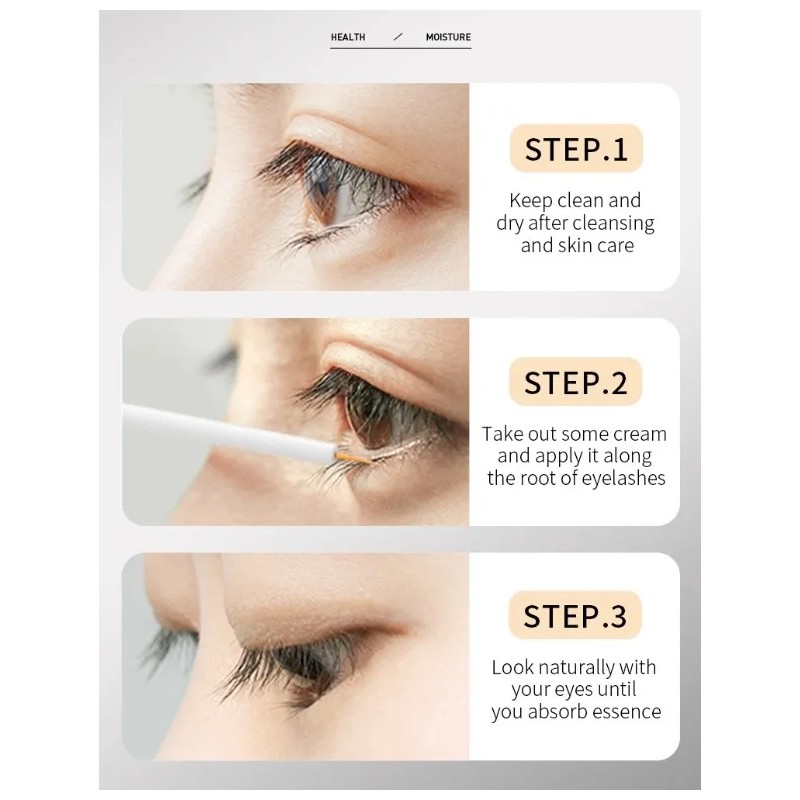 HEALTH / MOISTURE

STEP.1

Keep clean and dry after cleansing and skin care

STEP.2

Take out some cream and apply it along the root of eyelashes

STEP.3

Look naturally with your eyes until you absorb essence