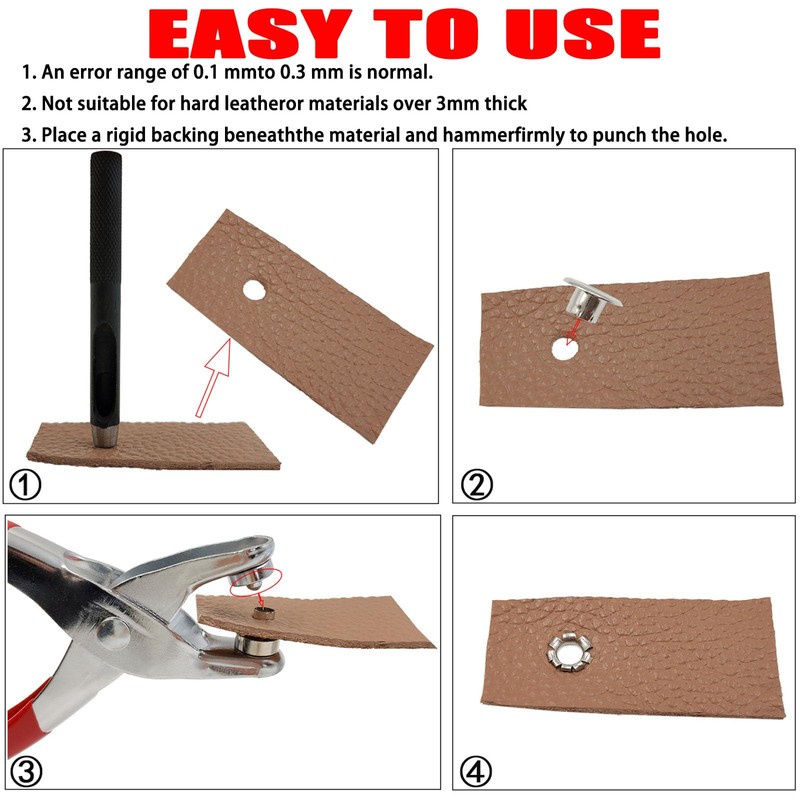 EASY TO USE

1. An error range of 0.1 mmto 0.3 mm is normal.

2. Not suitable for hard leatheror materials over 3mm thick

3. Place a rigid backing beneaththe material and hammerfirmly to punch the hole.

①

②

③

④