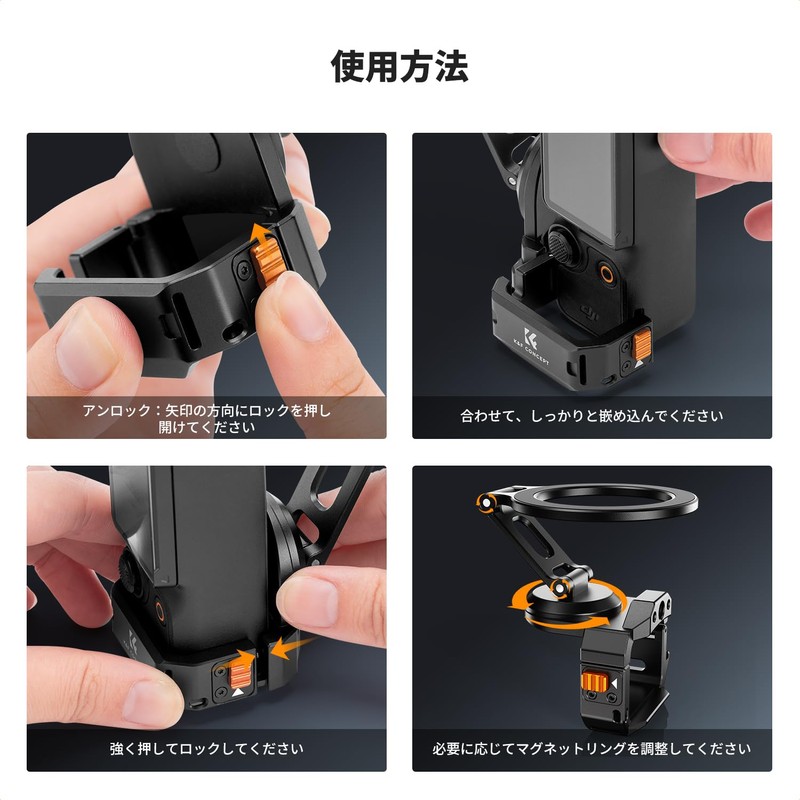 使用方法

アンロック：矢印の方向にロックを押し開けてください

K&F CONCEPT

合わせて、しっかりと嵌め込んでください

強く押してロックしてください

必要に応じてマグネットリングを調整してください