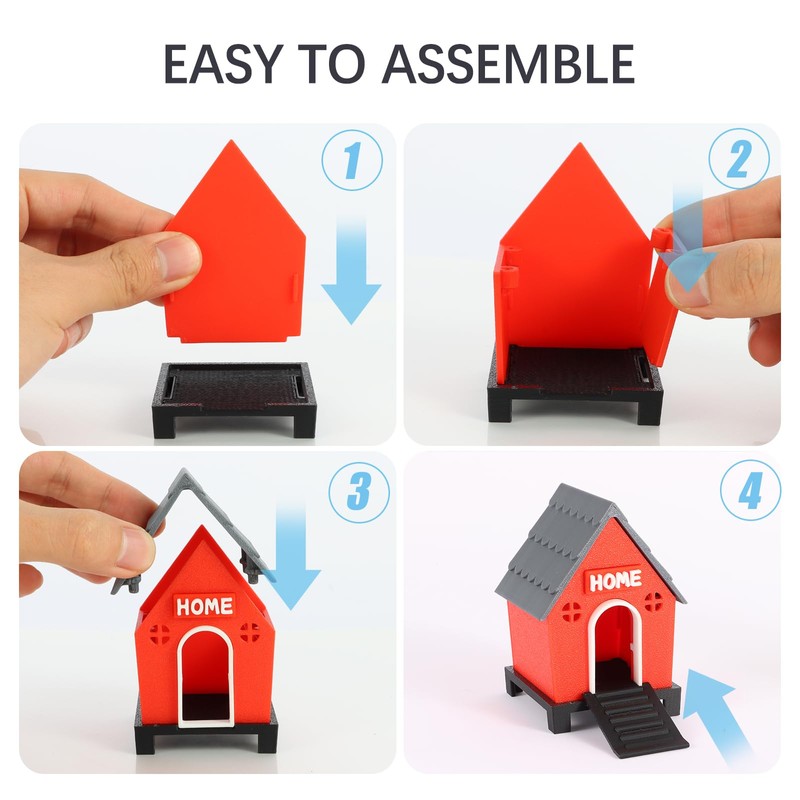 EASY TO ASSEMBLE

1

2

3

HOME

4

HOME