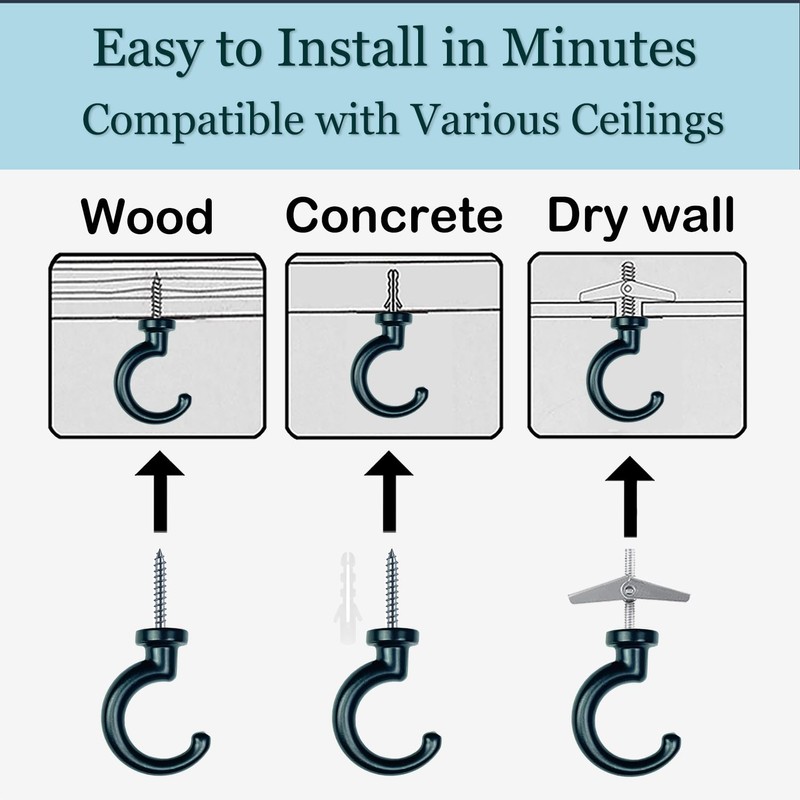 Easy to Install in Minutes
Compatible with Various Ceilings

Wood

Concrete

Dry wall