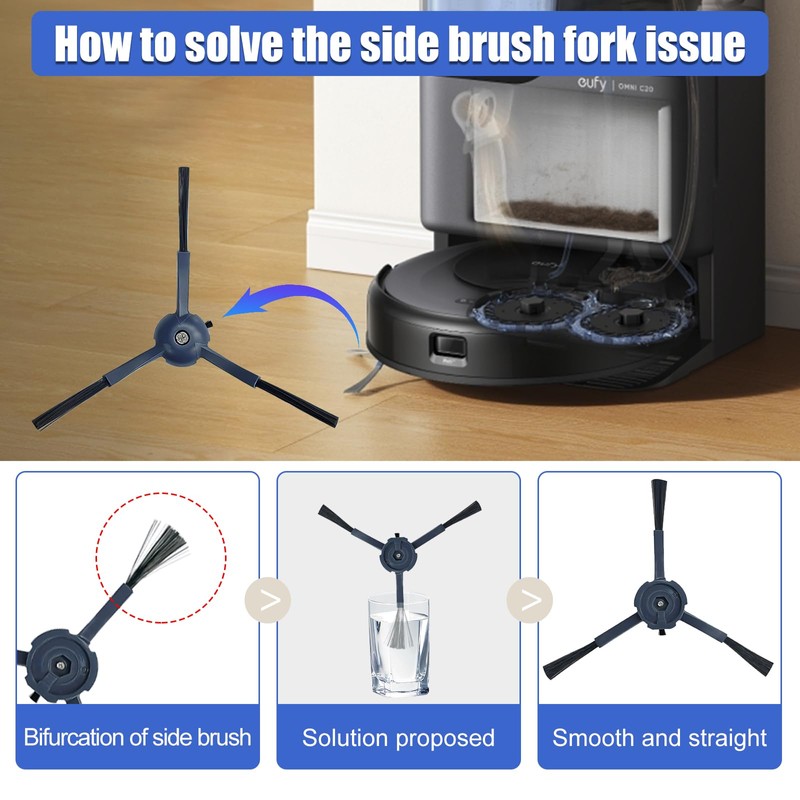 How to solve the side brush fork issue

eufy | OMNI C20

Bifurcation of side brush

>

Solution proposed

>

Smooth and straight