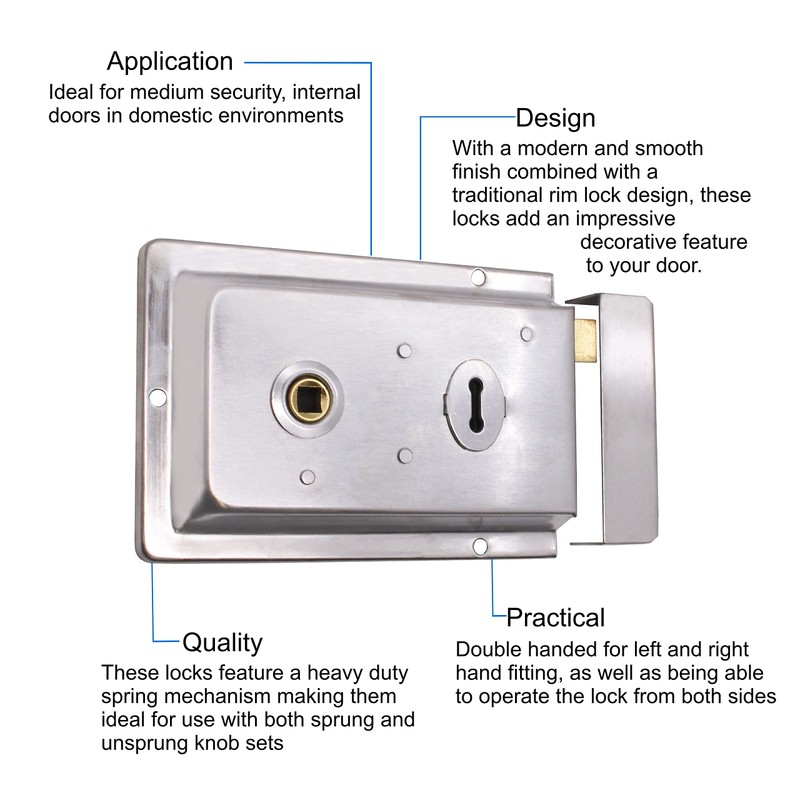 Application
Ideal for medium security, internal doors in domestic environments

Design
With a modern and smooth finish combined with a traditional rim lock design, these locks add an impressive decorative feature to your door.

Quality
These locks feature a heavy duty spring mechanism making them ideal for use with both sprung and unsprung knob sets

Practical
Double handed for left and right hand fitting, as well as being able to operate the lock from both sides