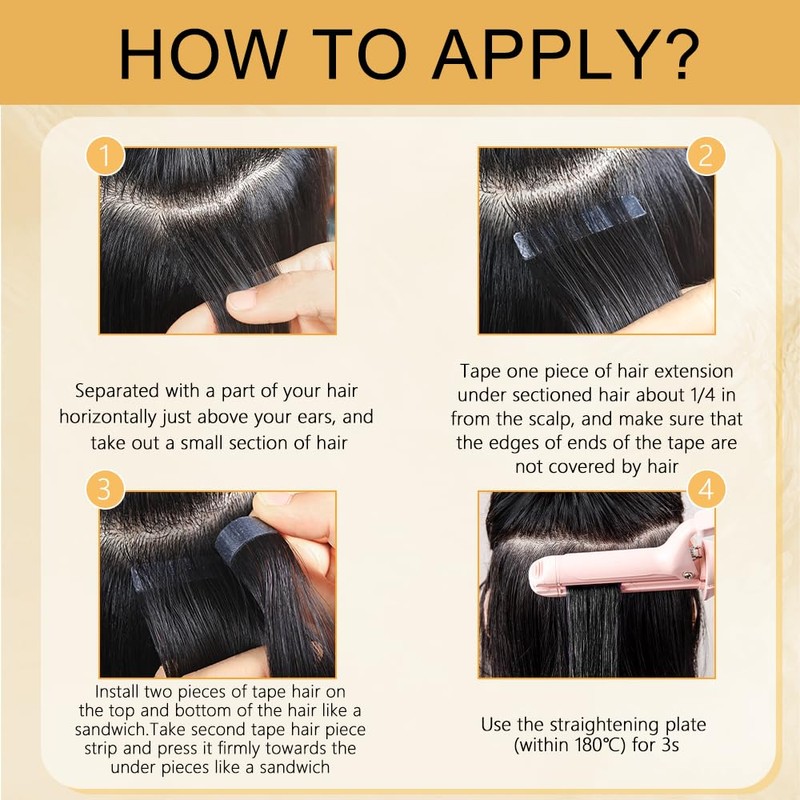 HOW TO APPLY?

1

Separated with a part of your hair horizontally just above your ears, and take out a small section of hair

2

Tape one piece of hair extension under sectioned hair about 1/4 in from the scalp, and make sure that the edges of ends of the tape are not covered by hair

3

Install two pieces of tape hair on the top and bottom of the hair like a sandwich.Take second tape hair piece strip and press it firmly towards the under pieces like a sandwich

4

Use the straightening plate (within 180℃) for 3s