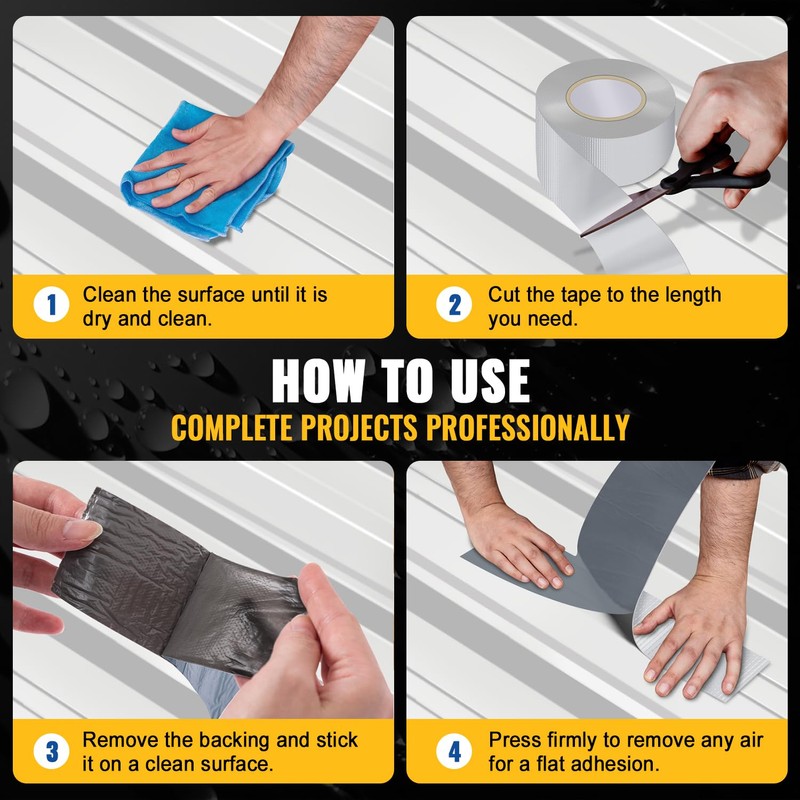 1 Clean the surface until it is dry and clean.

2 Cut the tape to the length you need.

HOW TO USE
COMPLETE PROJECTS PROFESSIONALLY

3 Remove the backing and stick it on a clean surface.

4 Press firmly to remove any air for a flat adhesion.