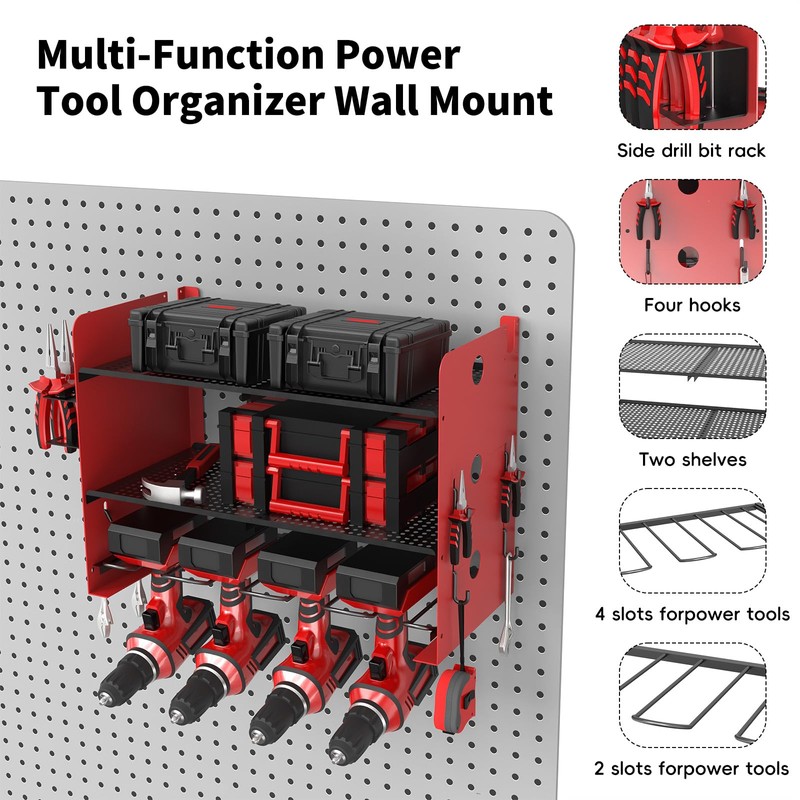 Multi-Function Power Tool Organizer Wall Mount

Side drill bit rack

Four hooks

Two shelves

4 slots forpower tools

2 slots forpower tools