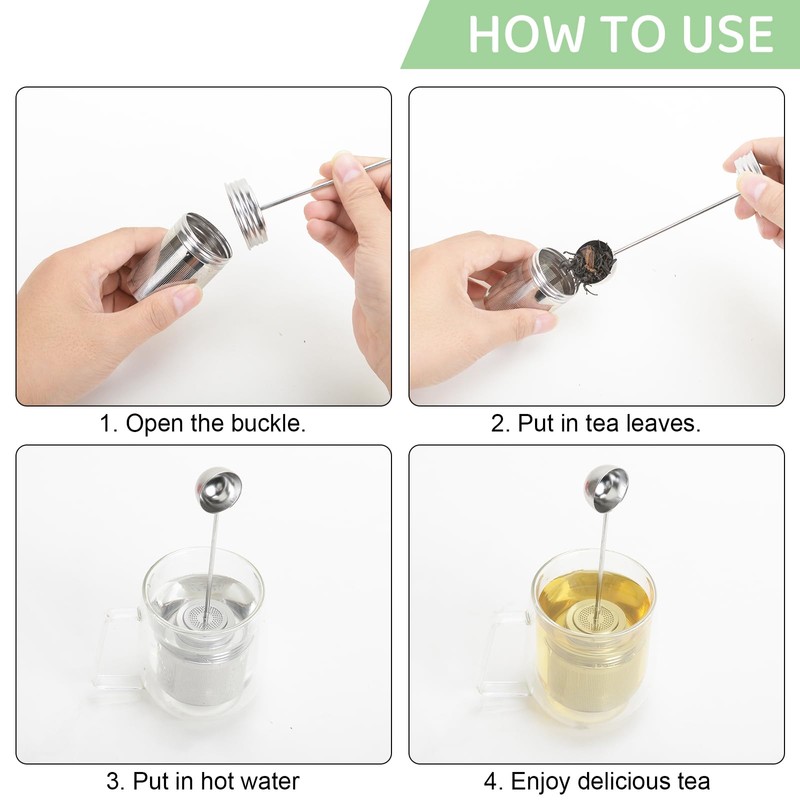 HOW TO USE

1. Open the buckle.

2. Put in tea leaves.

3. Put in hot water

4. Enjoy delicious tea