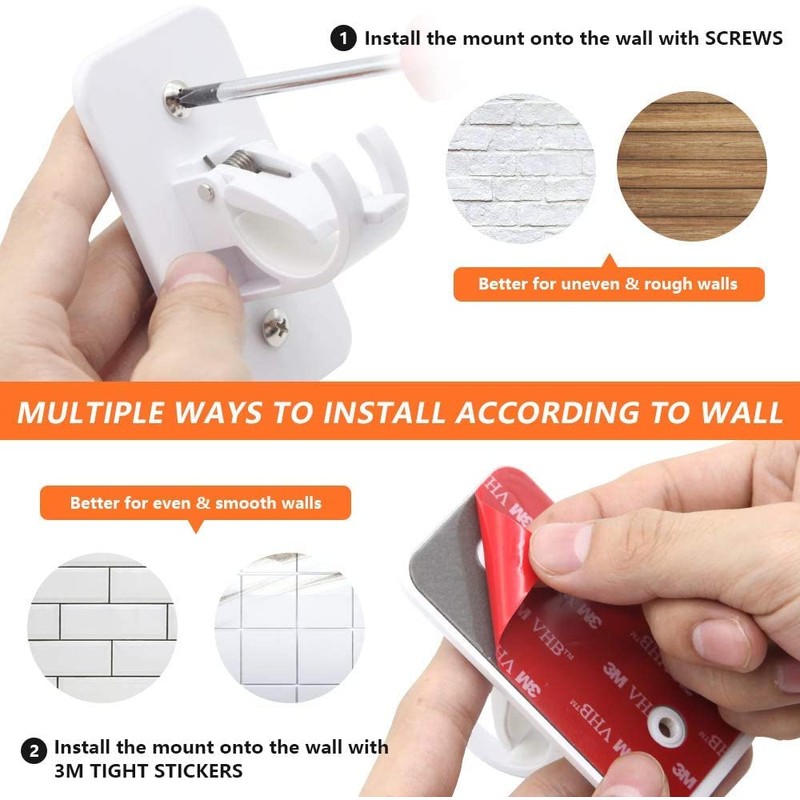 1 Install the mount onto the wall with SCREWS

Better for uneven & rough walls

MULTIPLE WAYS TO INSTALL ACCORDING TO WALL

Better for even & smooth walls

3M VHB™ 3M VHB™ 3M VHB™ 3M VHB™ 3M

2 Install the mount onto the wall with 3M TIGHT STICKERS