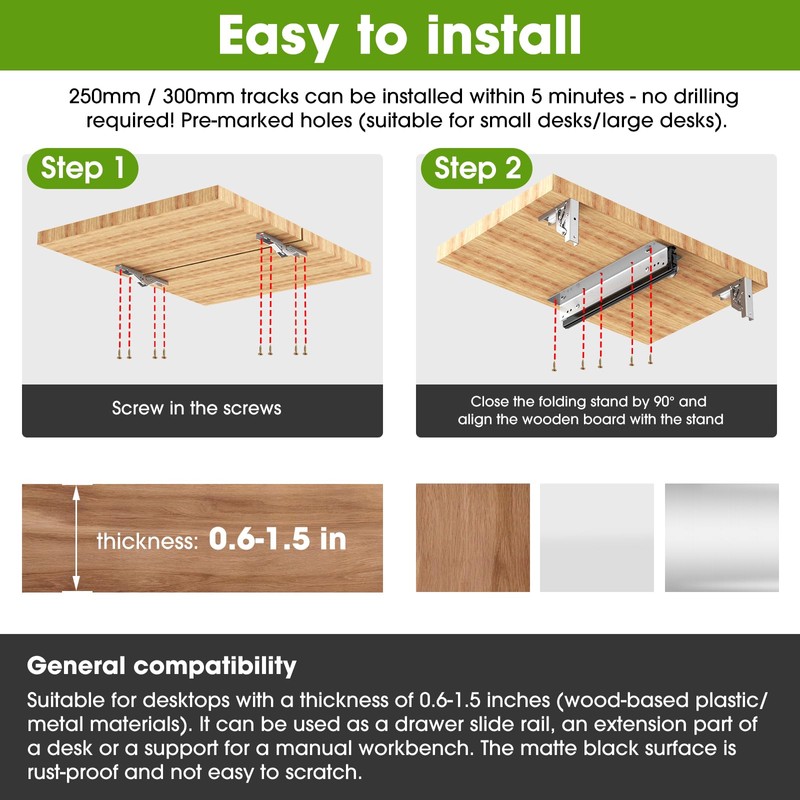 Easy to install

250mm / 300mm tracks can be installed within 5 minutes - no drilling required! Pre-marked holes (suitable for small desks/large desks).

Step 1

Screw in the screws

Step 2

Close the folding stand by 90° and align the wooden board with the stand

thickness: 0.6-1.5 in

General compatibility

Suitable for desktops with a thickness of 0.6-1.5 inches (wood-based plastic/ metal materials). It can be used as a drawer slide rail, an extension part of a desk or a support for a manual workbench. The matte black surface is rust-proof and not easy to scratch.