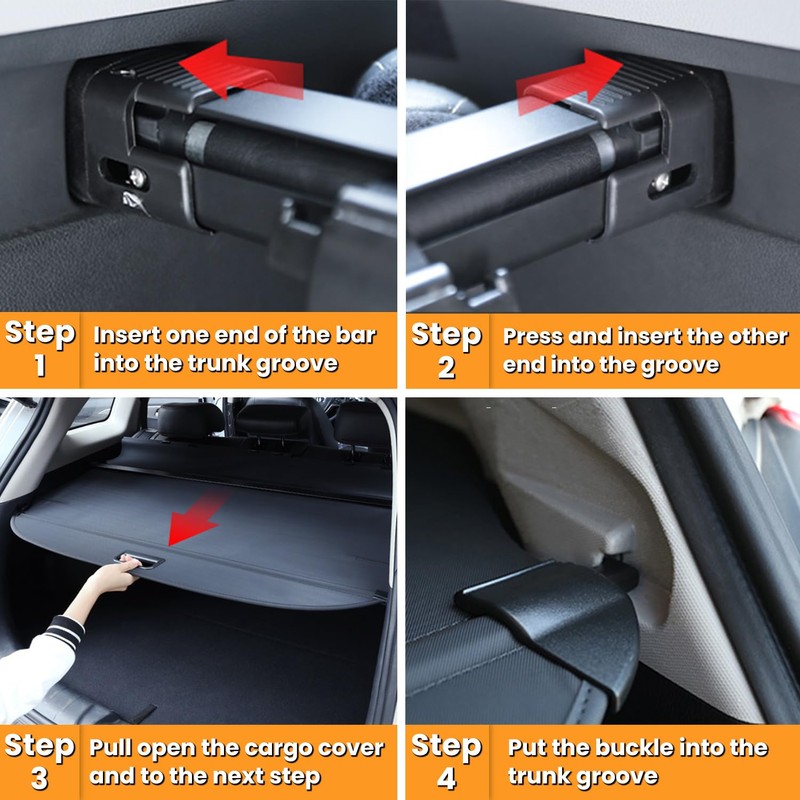 Step 1
Insert one end of the bar into the trunk groove

Step 2
Press and insert the other end into the groove

Step 3
Pull open the cargo cover and to the next step

Step 4
Put the buckle into the trunk groove