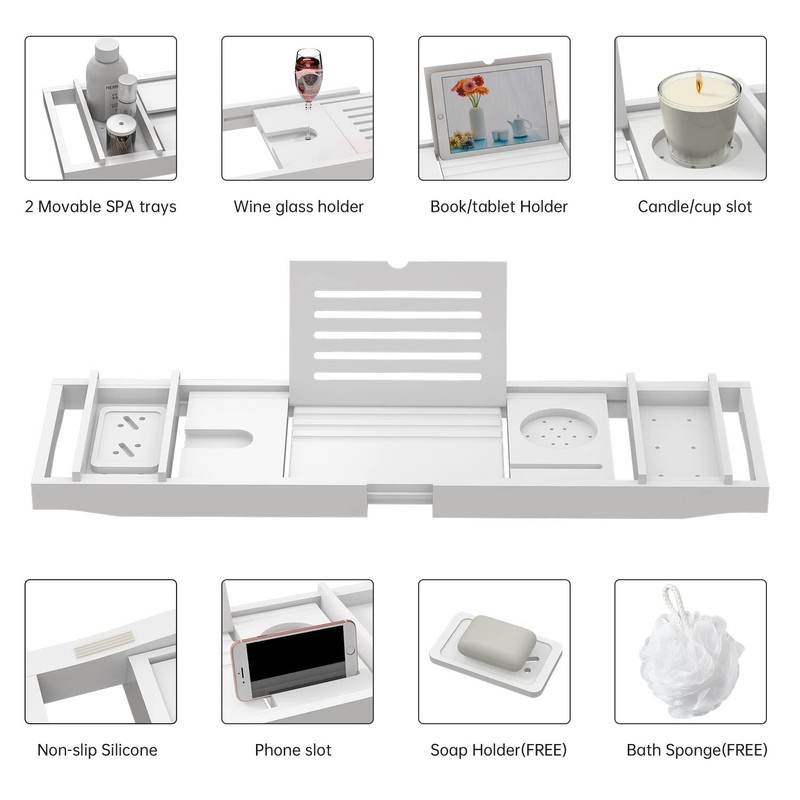 2 Movable SPA trays

Wine glass holder

Book/tablet Holder

Candle/cup slot

Non-slip Silicone

Phone slot

Soap Holder(FREE)

Bath Sponge(FREE)