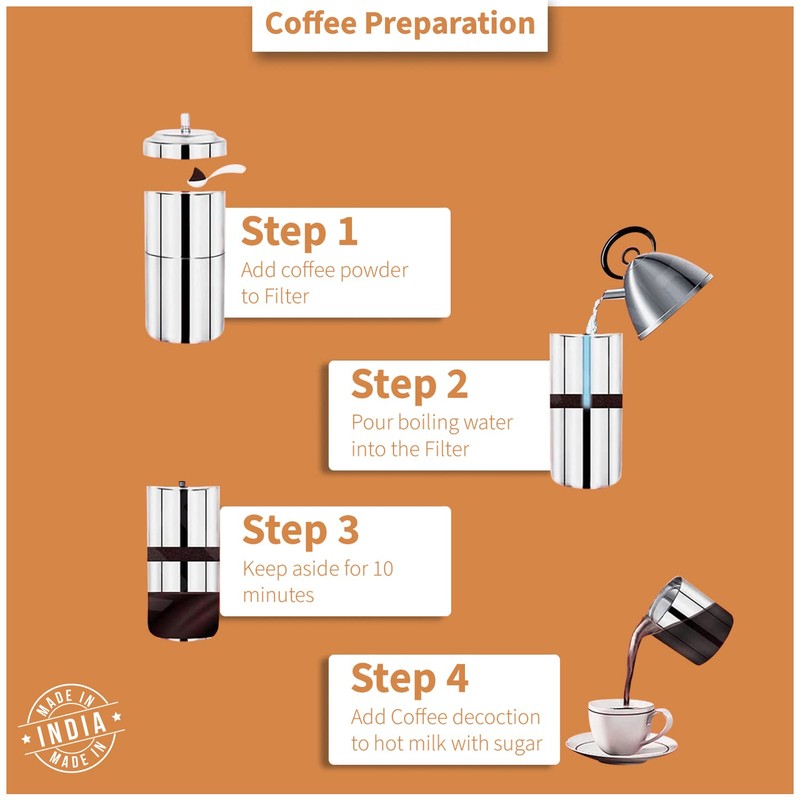 Coffee Preparation

Step 1
Add coffee powder to Filter

Step 2
Pour boiling water into the Filter

Step 3
Keep aside for 10 minutes

Step 4
Add Coffee decoction to hot milk with sugar

MADE IN
INDIA
MADE IN