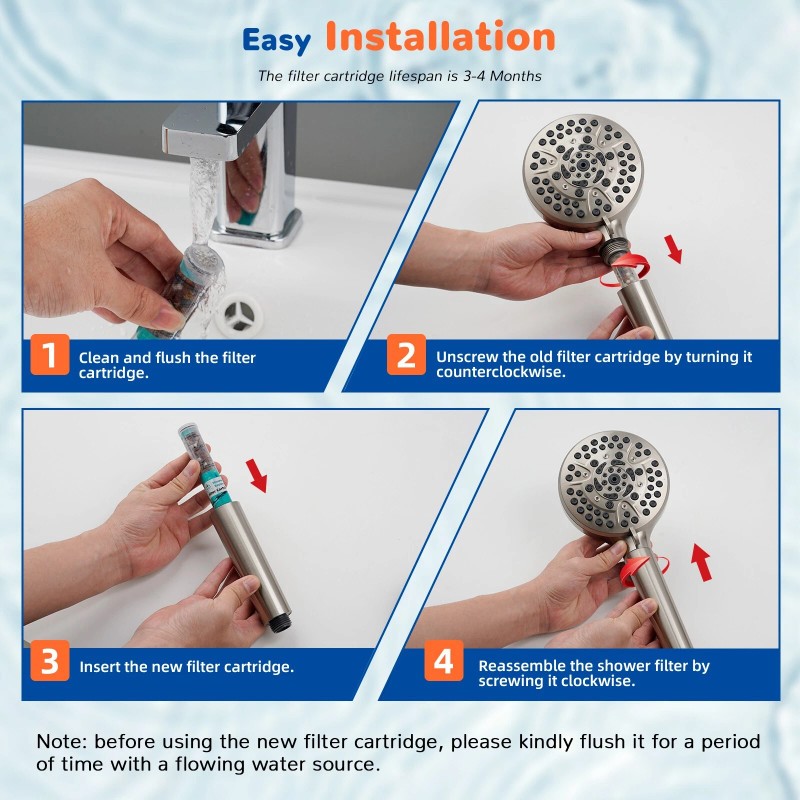 Easy Installation

The filter cartridge lifespan is 3-4 Months

1 Clean and flush the filter cartridge.

2 Unscrew the old filter cartridge by turning it counterclockwise.

3 Insert the new filter cartridge.

4 Reassemble the shower filter by screwing it clockwise.

Note: before using the new filter cartridge, please kindly flush it for a period of time with a flowing water source.