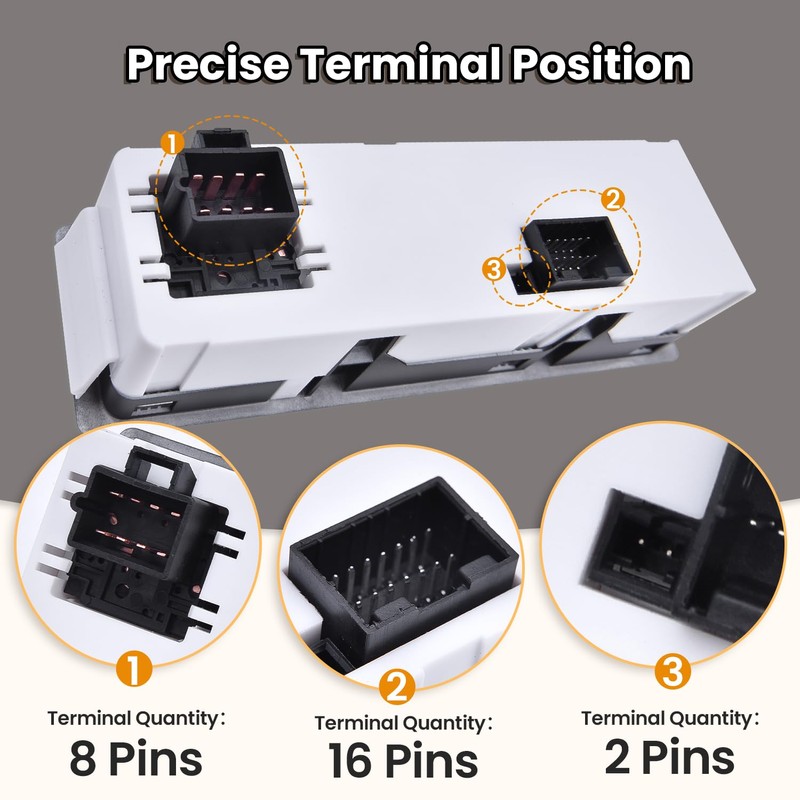 Precise Terminal Position

1

2

3

1

Terminal Quantity:

8 Pins

2

Terminal Quantity:

16 Pins

3

Terminal Quantity:

2 Pins