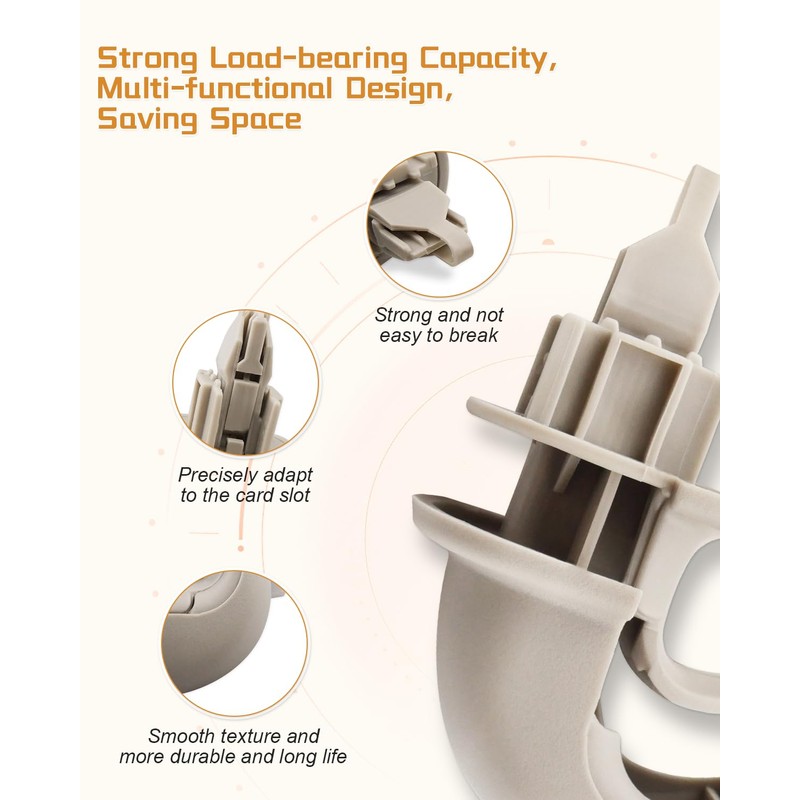 Strong Load-bearing Capacity, Multi-functional Design, Saving Space

Strong and not easy to break

Precisely adapt to the card slot

Smooth texture and more durable and long life