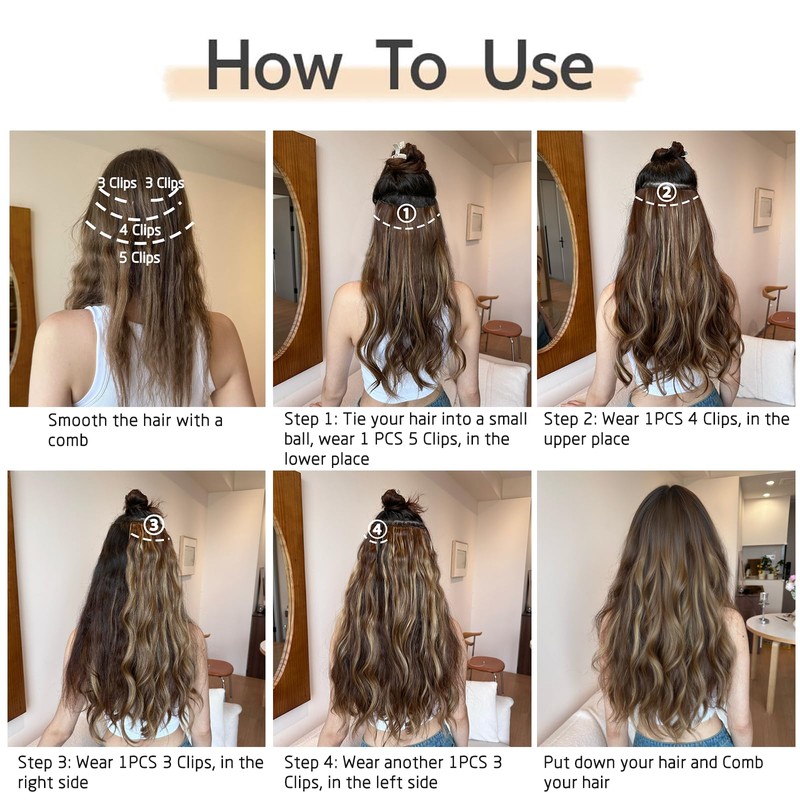 How To Use

3 Clips 3 Clips
4 Clips
5 Clips

Smooth the hair with a comb

①

Step 1: Tie your hair into a small ball, wear 1 PCS 5 Clips, in the lower place

②

Step 2: Wear 1PCS 4 Clips, in the upper place

③

Step 3: Wear 1PCS 3 Clips, in the right side

④

Step 4: Wear another 1PCS 3 Clips, in the left side

Put down your hair and Comb your hair