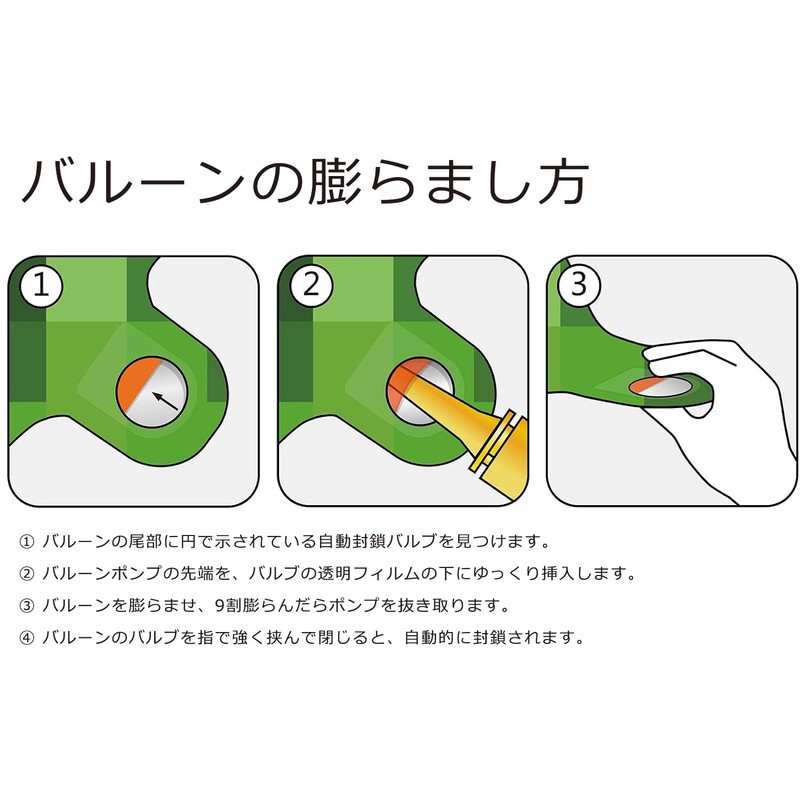 バルーンの膨らまし方

1

2

3

① バルーンの尾部に円で示されている自動封鎖バルブを見つけます。

② バルーンポンプの先端を、バルブの透明フィルムの下にゆっくり挿入します。

③ バルーンを膨らませ、9割膨らんだらポンプを抜き取ります。

④ バルーンのバルブを指で強く挟んで閉じると、自動的に封鎖されます。