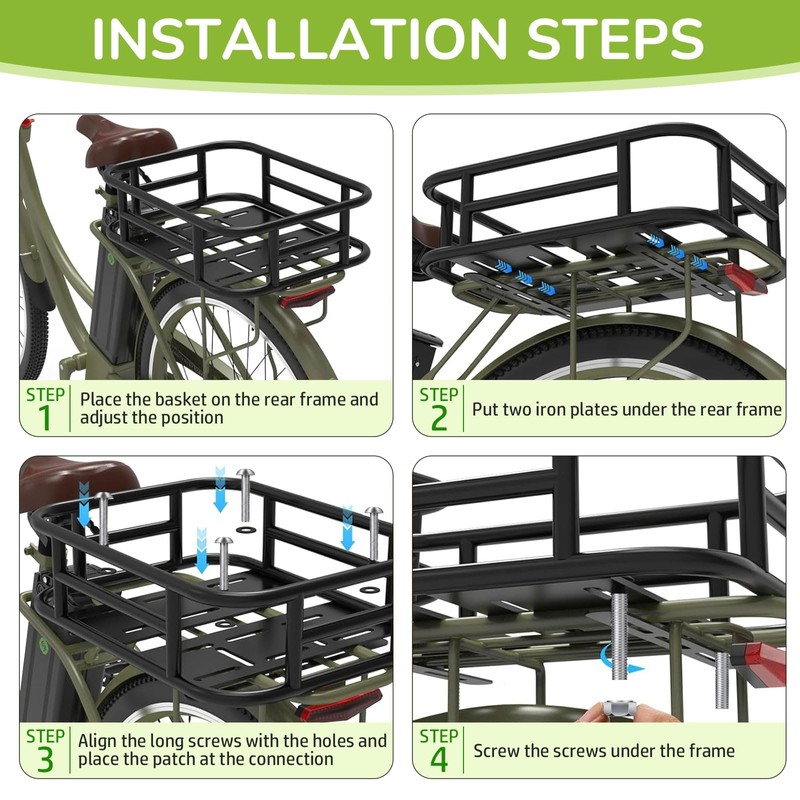 INSTALLATION STEPS

STEP 1 Place the basket on the rear frame and adjust the position

STEP 2 Put two iron plates under the rear frame

STEP 3 Align the long screws with the holes and place the patch at the connection

STEP 4 Screw the screws under the frame