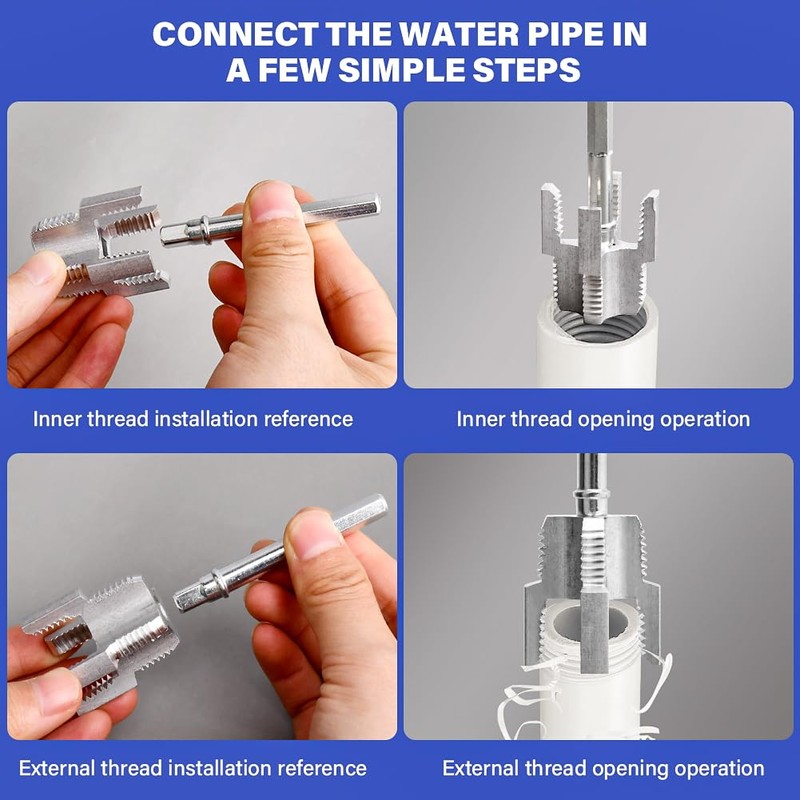 CONNECT THE WATER PIPE IN A FEW SIMPLE STEPS

Inner thread installation reference

Inner thread opening operation

External thread installation reference

External thread opening operation