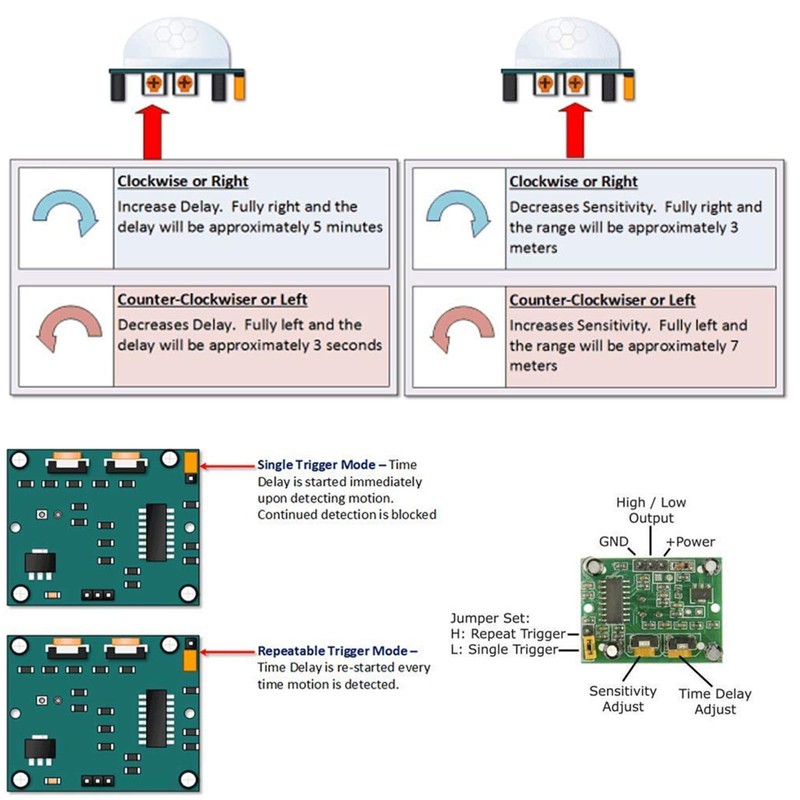 Clockwise or Right
Increase Delay. Fully right and the delay will be approximately 5 minutes

Counter-Clockwiser or Left
Decreases Delay. Fully left and the delay will be approximately 3 seconds

Clockwise or Right
Decreases Sensitivity. Fully right and the range will be approximately 3 meters

Counter-Clockwiser or Left
Increases Sensitivity. Fully left and the range will be approximately 7 meters

Single Trigger Mode – Time Delay is started immediately upon detecting motion. Continued detection is blocked

Repeatable Trigger Mode – Time Delay is re-started every time motion is detected.

High / Low Output
GND
+Power
Jumper Set:
H: Repeat Trigger
L: Single Trigger
Sensitivity Adjust
Time Delay Adjust