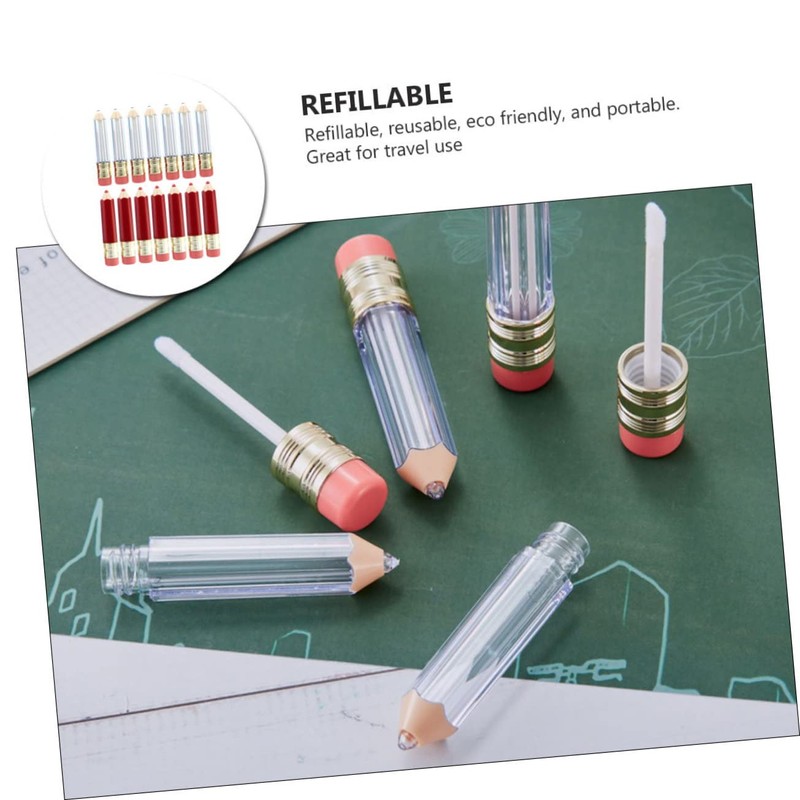 REFILLABLE

Refillable, reusable, eco friendly, and portable. Great for travel use