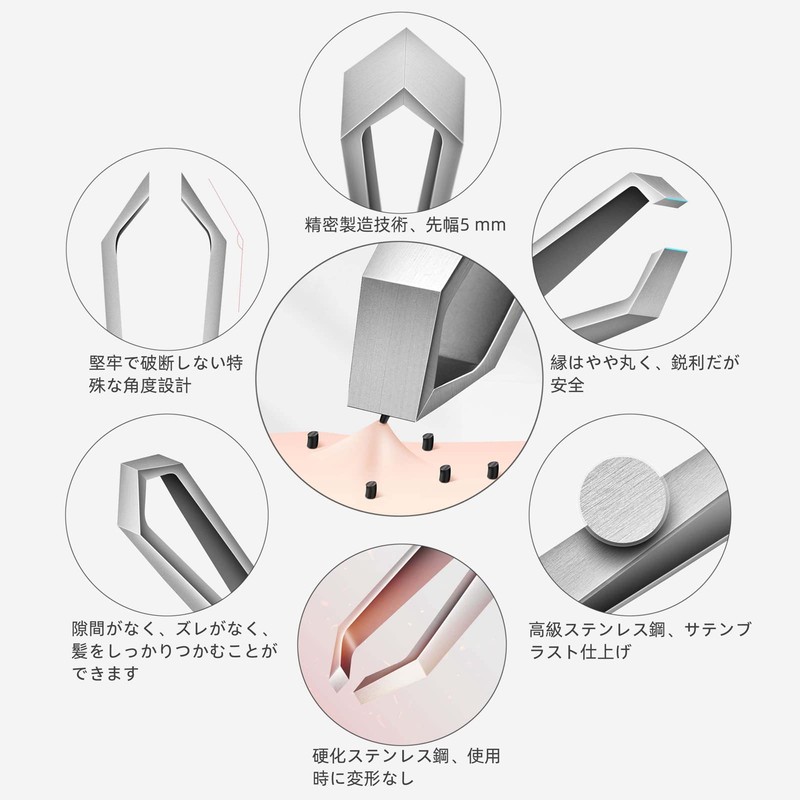 精密製造技術、先幅5 mm

堅牢で破断しない特殊な角度設計

縁はやや丸く、鋭利だが安全

隙間がなく、ズレがなく、髪をしっかりつかむことができます

高級ステンレス鋼、サテンブラスト仕上げ

硬化ステンレス鋼、使用時に変形なし