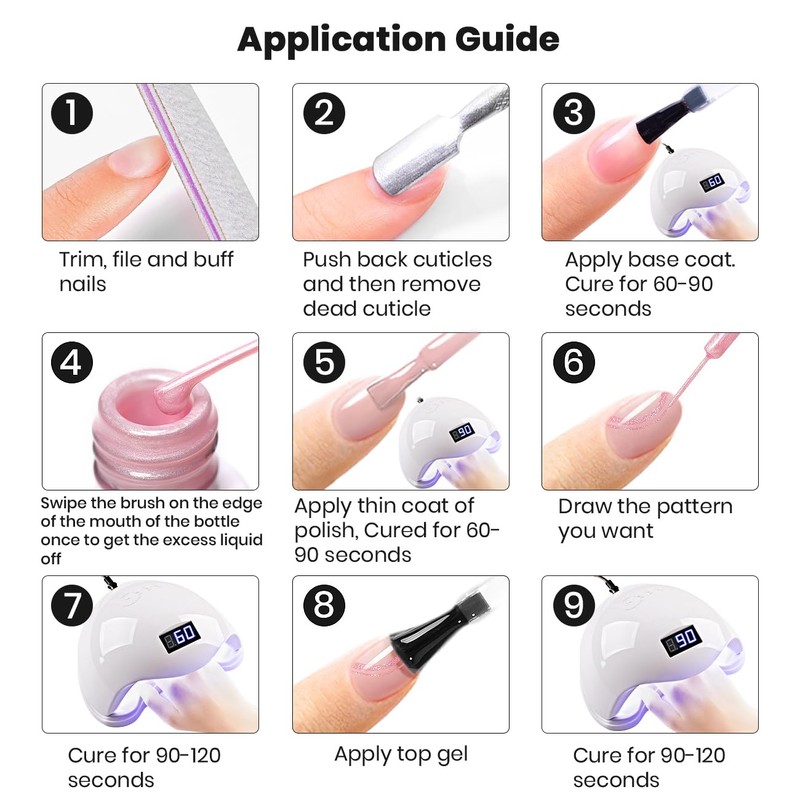 Application Guide

1

Trim, file and buff nails

2

Push back cuticles and then remove dead cuticle

3

60

Apply base coat. Cure for 60-90 seconds

4

Swipe the brush on the edge of the mouth of the bottle once to get the excess liquid off

5

90

Apply thin coat of polish, Cured for 60-90 seconds

6

Draw the pattern you want

7

60

Cure for 90-120 seconds

8

Apply top gel

9

90

Cure for 90-120 seconds