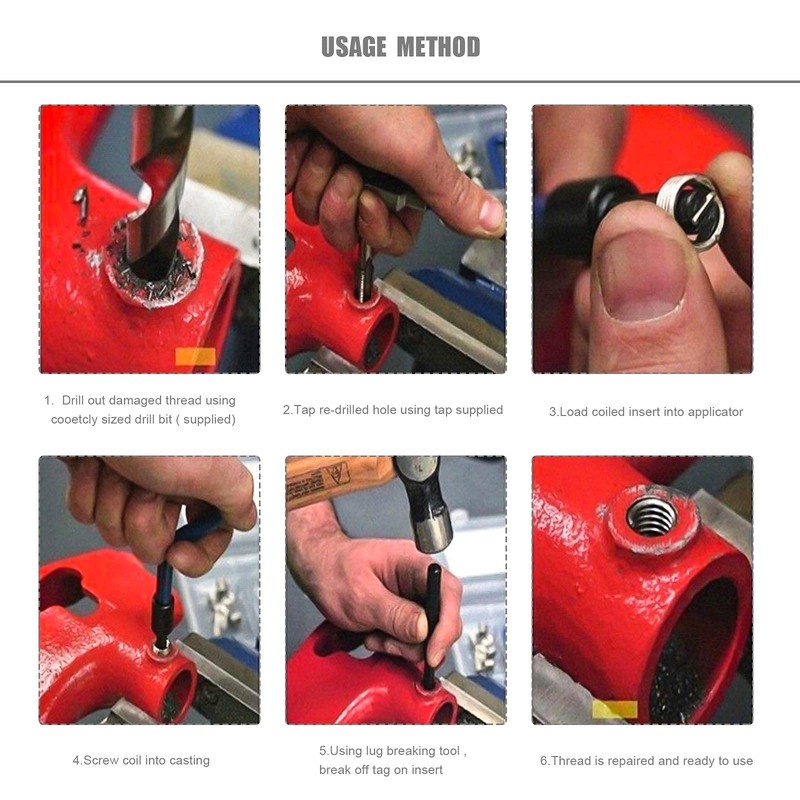 USAGE METHOD

1. Drill out damaged thread using cooetcly sized drill bit ( supplied)

2.Tap re-drilled hole using tap supplied

3.Load coiled insert into applicator

4.Screw coil into casting

5.Using lug breaking tool , break off tag on insert

6.Thread is repaired and ready to use